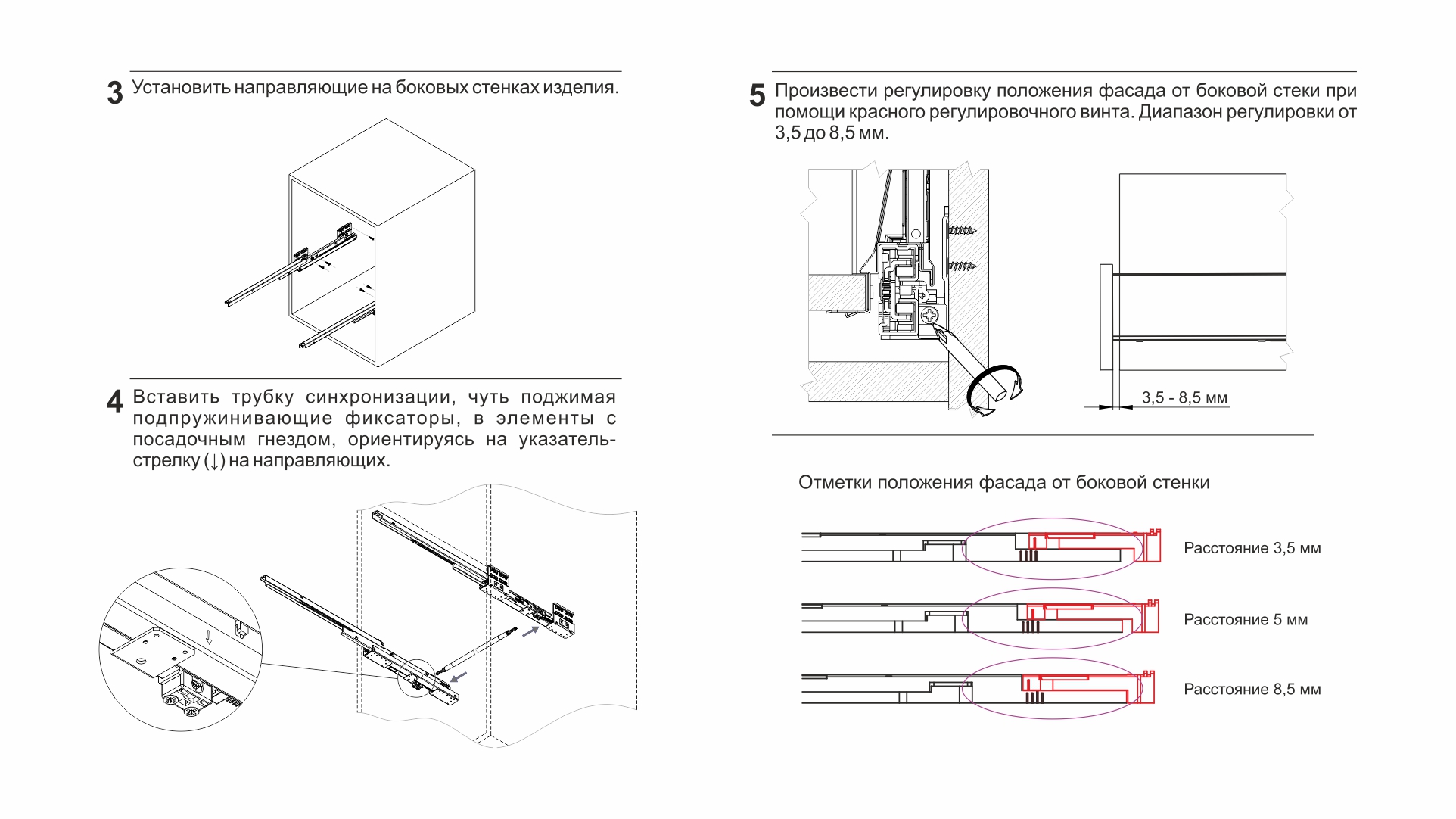 3 Установить направляющие на боковых стенках изделия.

4 Вставить трубку синхронизации, чуть поджимая подпружинивающие фиксаторы, в элементы с посадочным гнездом, ориентируясь на указатель-стрелку (↓) на направляющих.

5 Произвести регулировку положения фасада от боковой стеки при помощи красного регулировочного винта. Диапазон регулировки от 3,5 до 8,5 мм.

3,5 - 8,5 мм

Отметки положения фасада от боковой стенки

Расстояние 3,5 мм

Расстояние 5 мм

Расстояние 8,5 мм