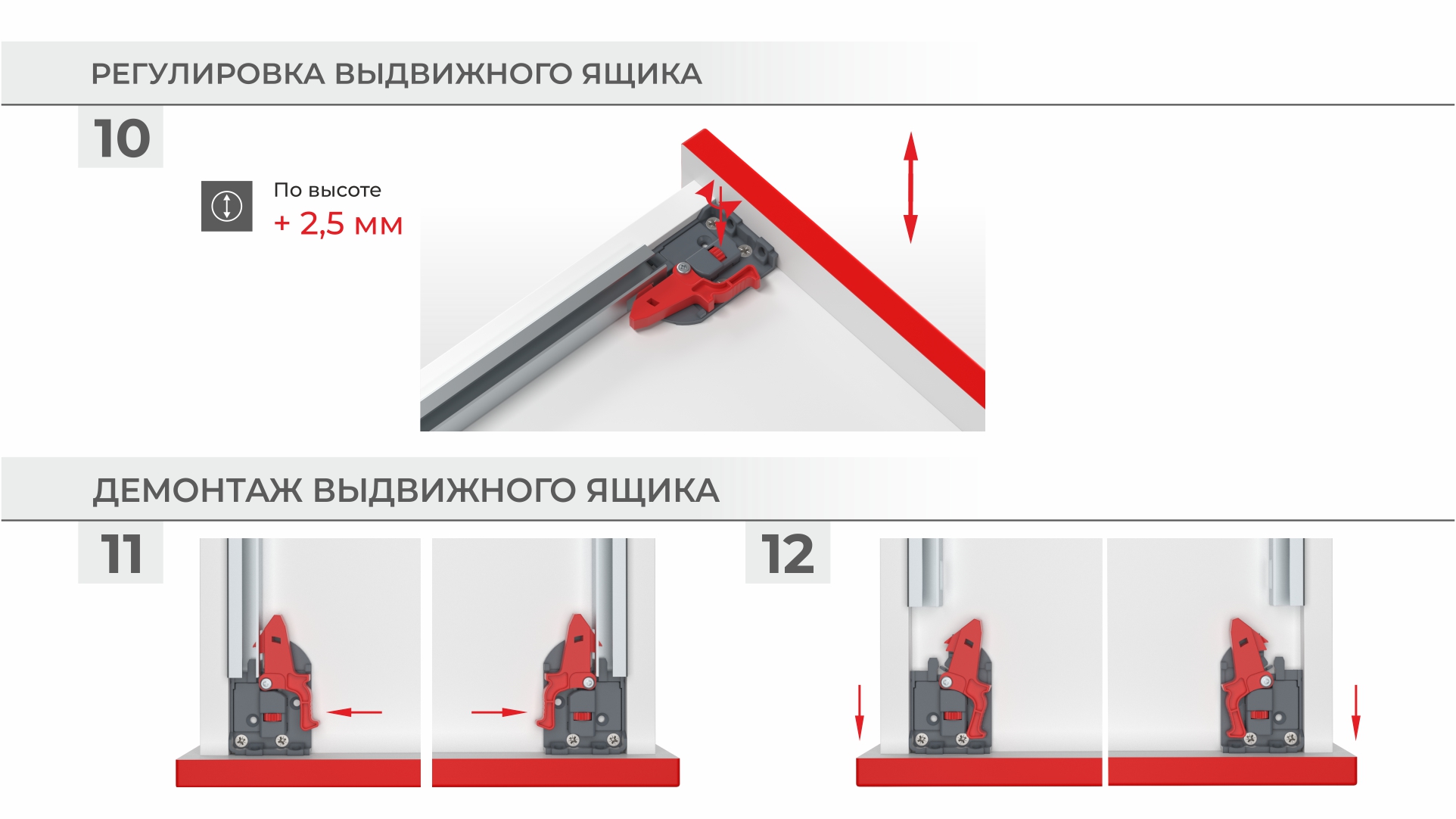 РЕГУЛИРОВКА ВЫДВИЖНОГО ЯЩИКА

10

По высоте
+ 2,5 мм

ДЕМОНТАЖ ВЫДВИЖНОГО ЯЩИКА

11

12