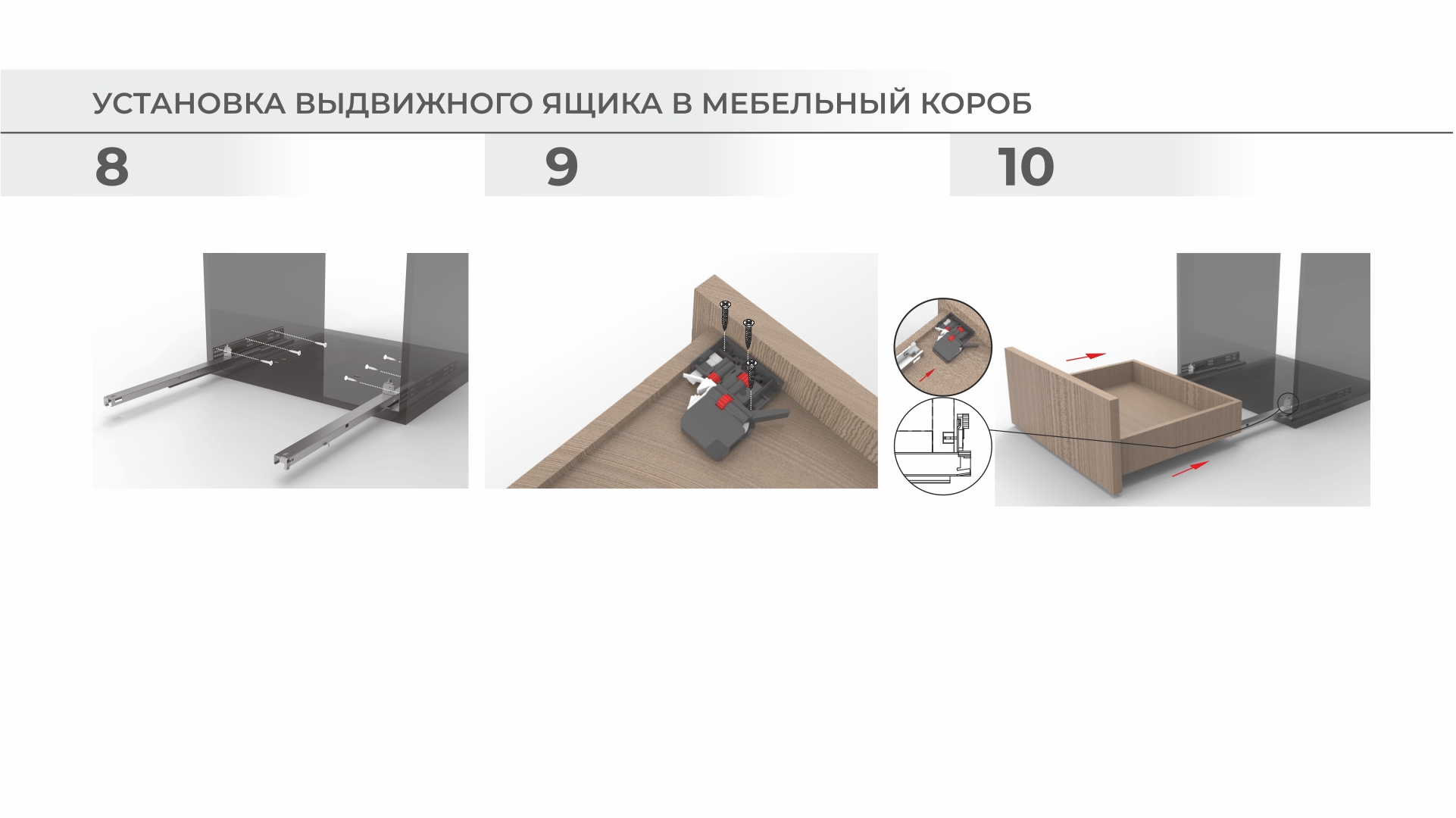 УСТАНОВКА ВЫДВИЖНОГО ЯЩИКА В МЕБЕЛЬНЫЙ КОРОБ

8

9

10