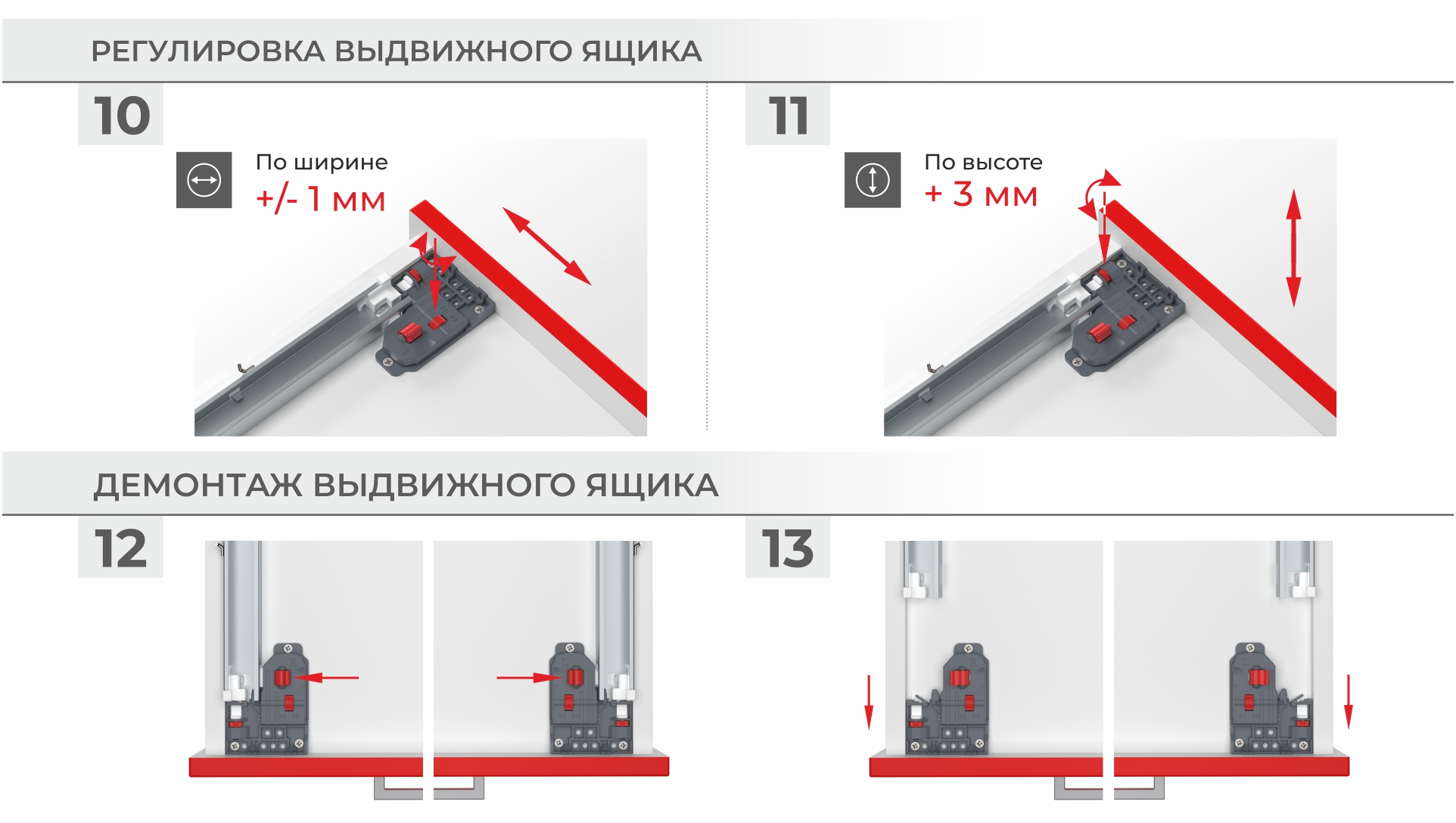 РЕГУЛИРОВКА ВЫДВИЖНОГО ЯЩИКА

10

По ширине
+/- 1 мм

11

По высоте
+ 3 мм

ДЕМОНТАЖ ВЫДВИЖНОГО ЯЩИКА

12

13