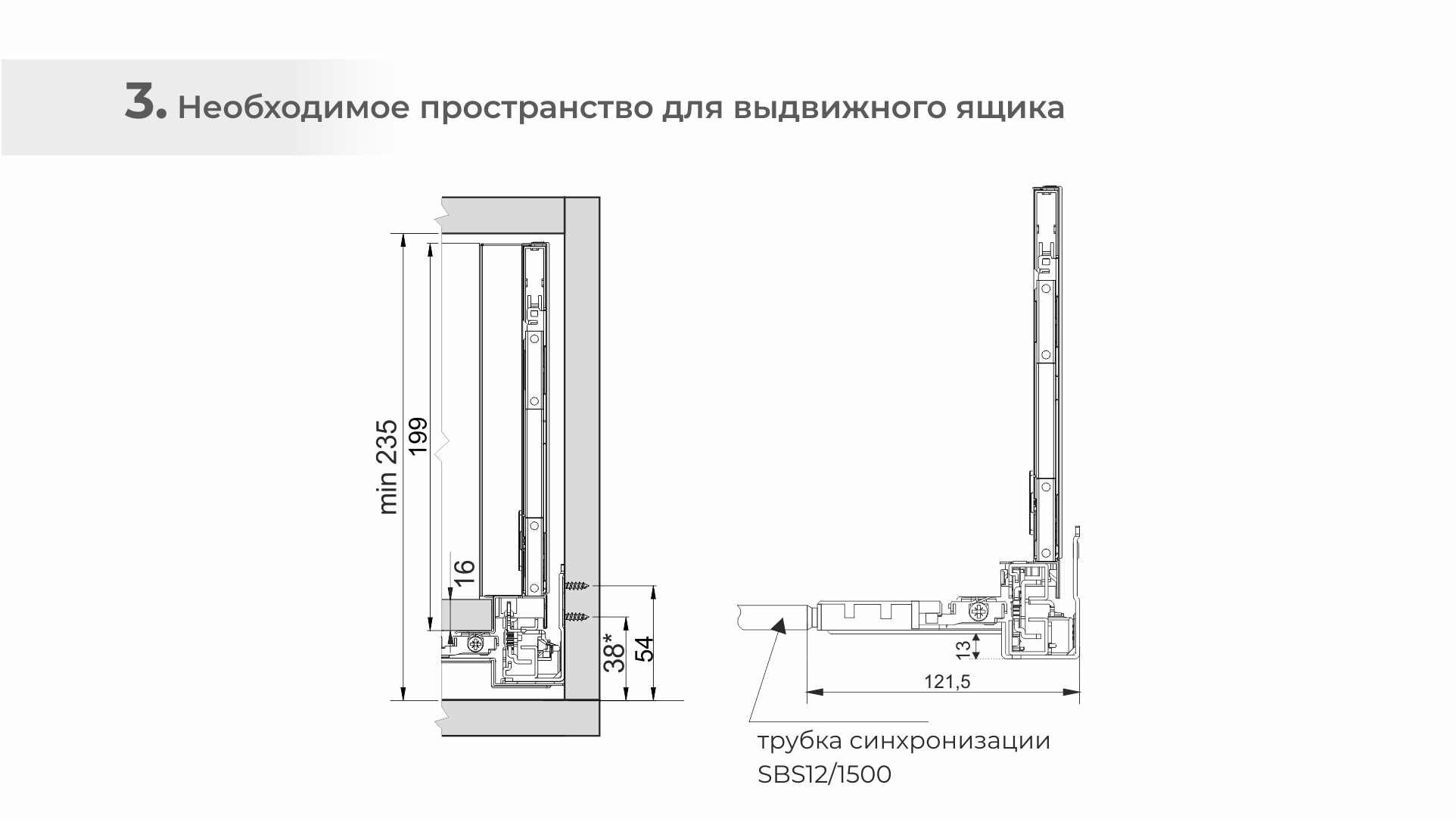 3. Необходимое пространство для выдвижного ящика

min 235

199

16

38*

54

13

121,5

трубка синхронизации SBS12/1500