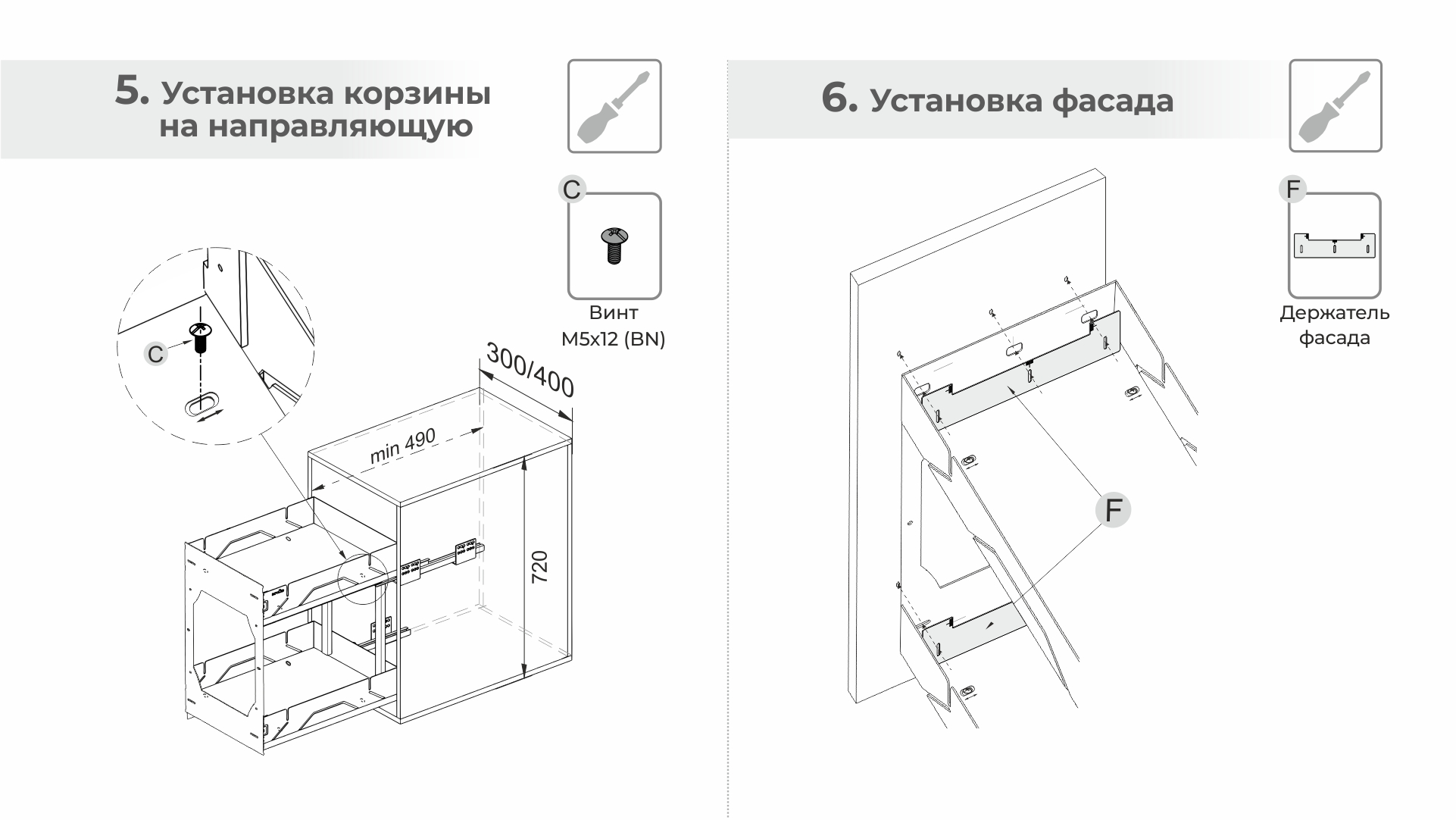 5. Установка корзины на направляющую

C

Винт M5x12 (BN)

C

300/400

min 490

720

6. Установка фасада

F

Держатель фасада

F