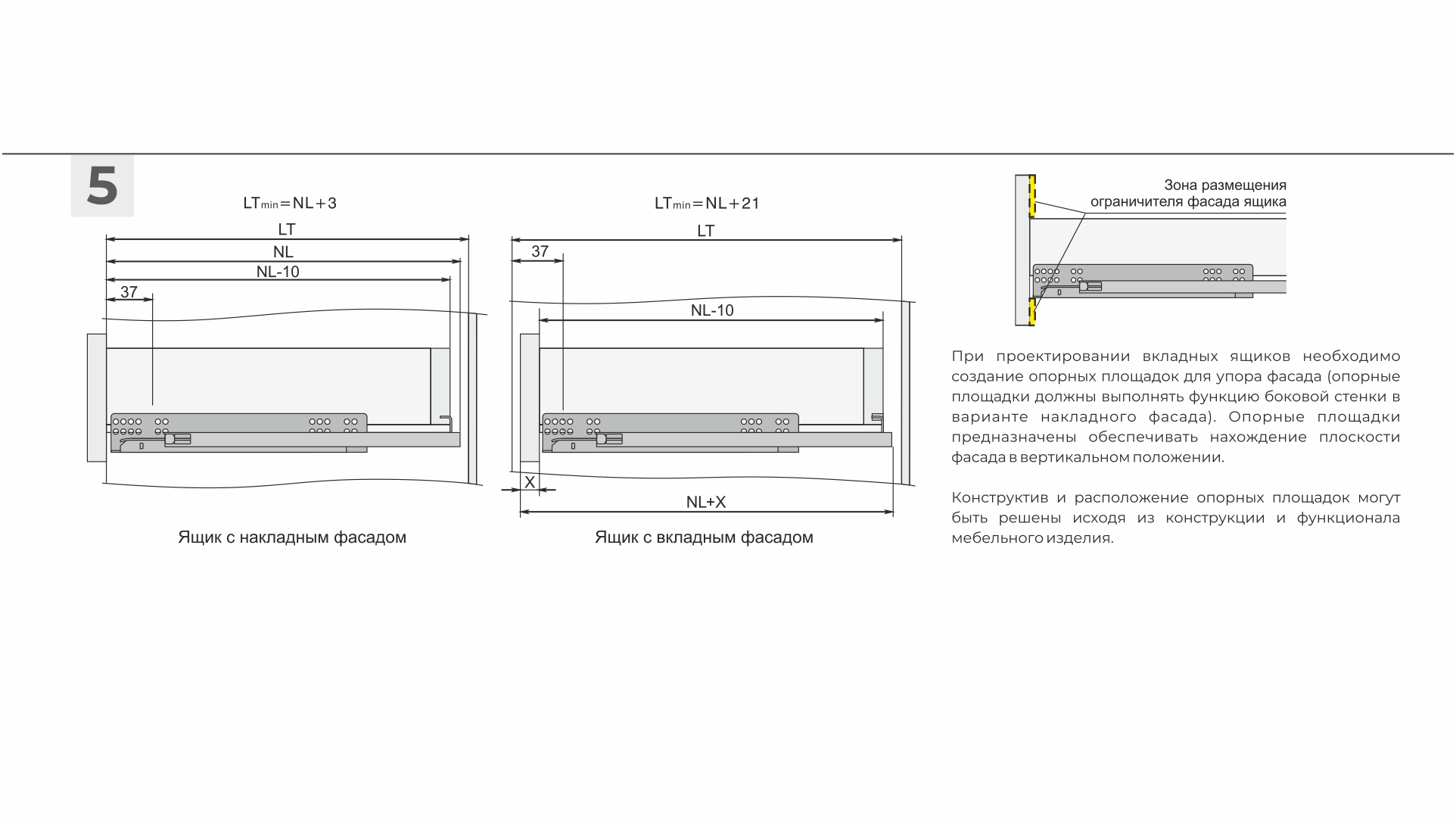 5

$LT_{min}=NL+3$

LT

NL

NL-10

37

Ящик с накладным фасадом

$LT_{min}=NL+21$

LT

37

NL-10

X

NL+X

Ящик с вкладным фасадом

Зона размещения ограничителя фасада ящика

При проектировании вкладных ящиков необходимо создание опорных площадок для упора фасада (опорные площадки должны выполнять функцию боковой стенки в варианте накладного фасада). Опорные площадки предназначены обеспечивать нахождение плоскости фасада в вертикальном положении.

Конструктив и расположение опорных площадок могут быть решены исходя из конструкции и функционала мебельного изделия.