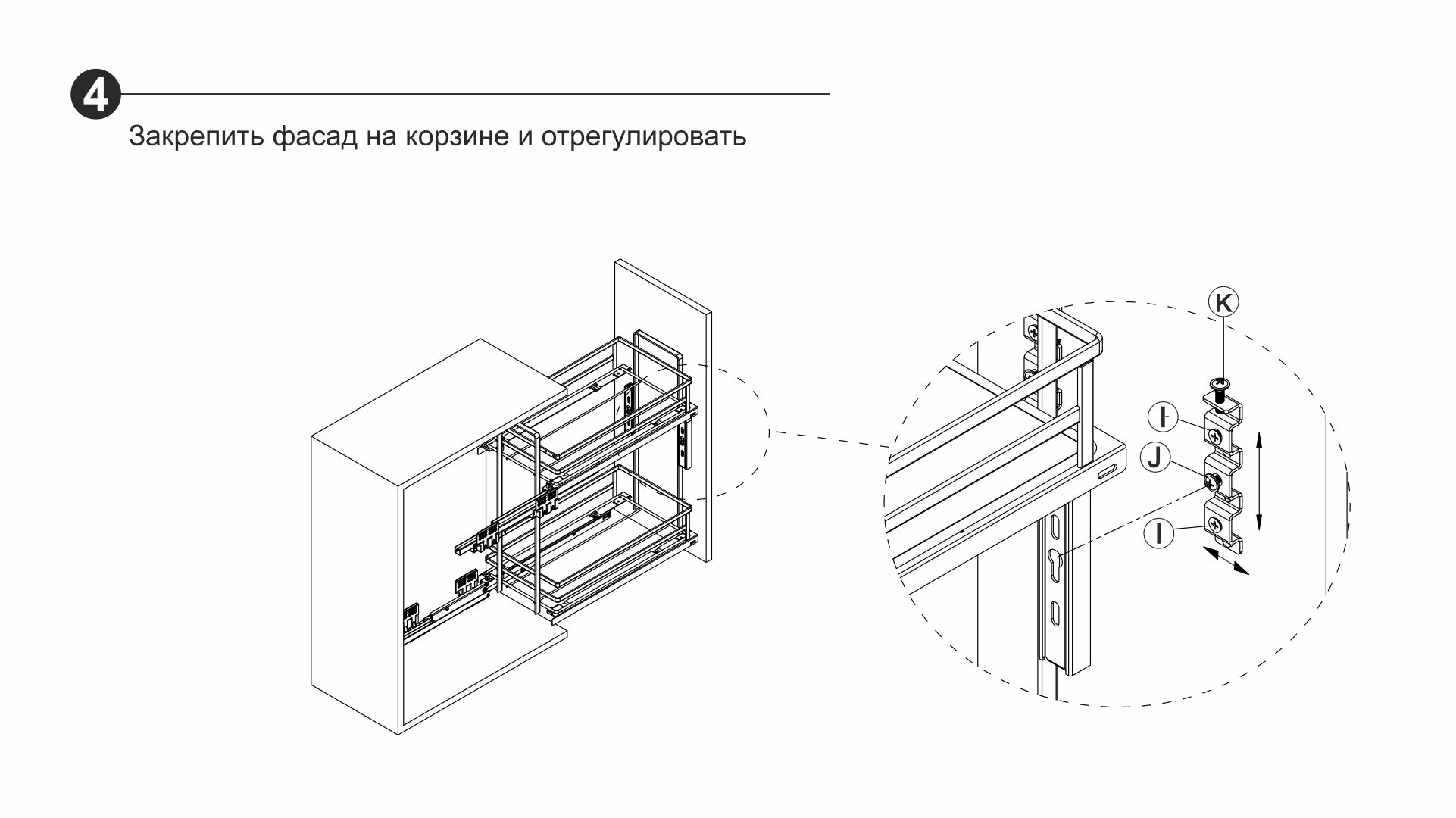 4

Закрепить фасад на корзине и отрегулировать

K

I

J

I