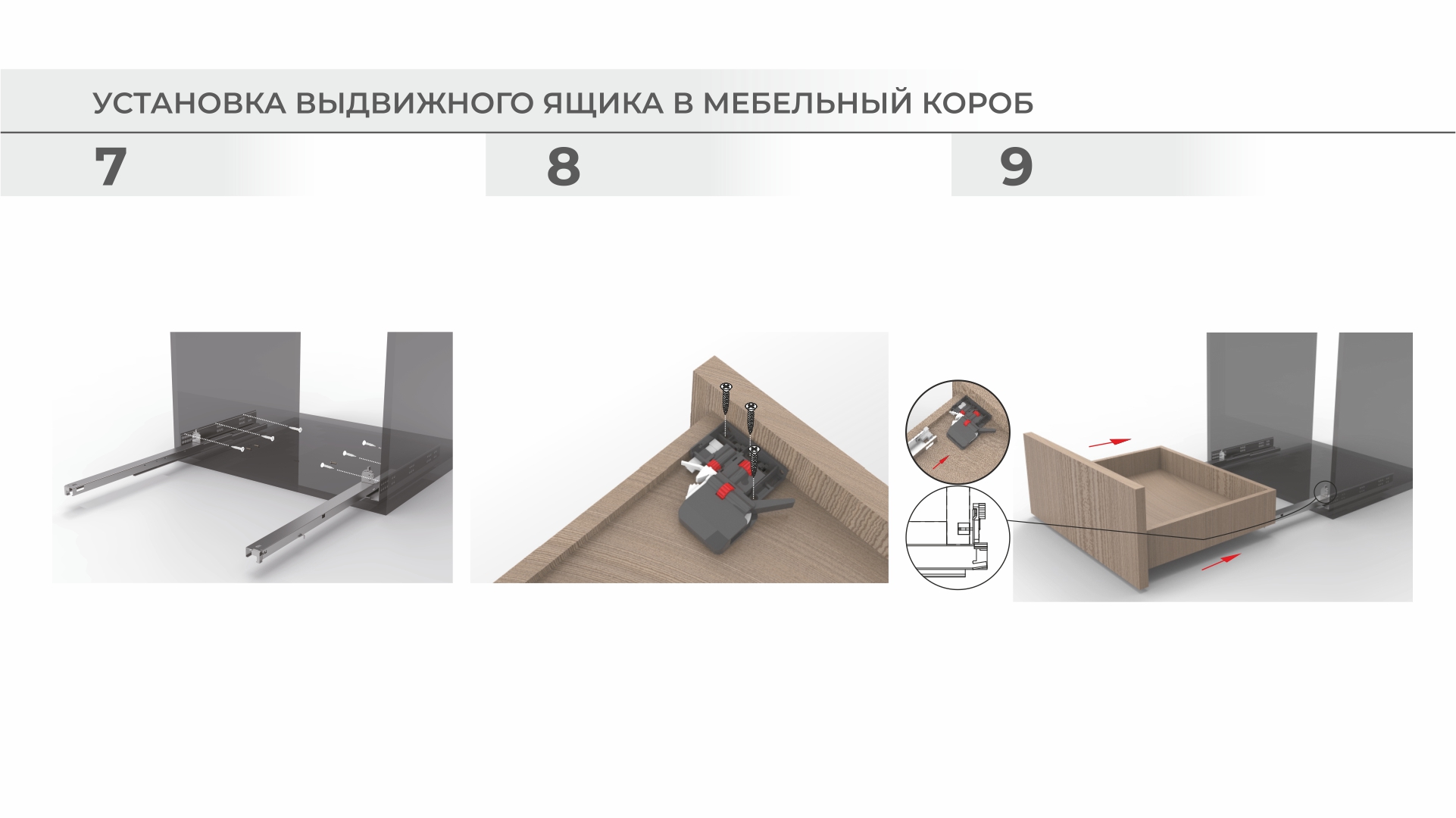 УСТАНОВКА ВЫДВИЖНОГО ЯЩИКА В МЕБЕЛЬНЫЙ КОРОБ

7

8

9