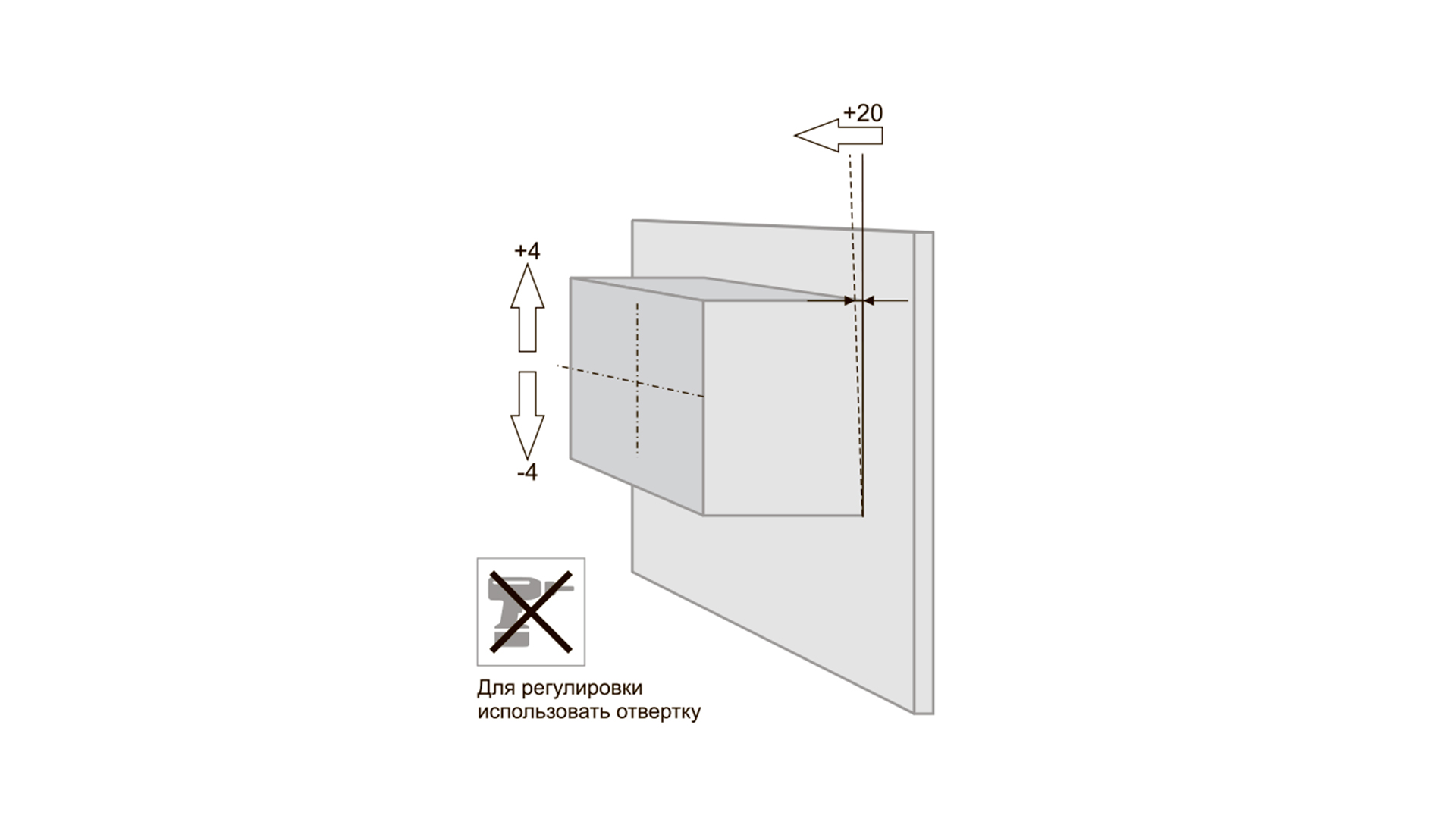 +20

+4

-4

Для регулировки использовать отвертку