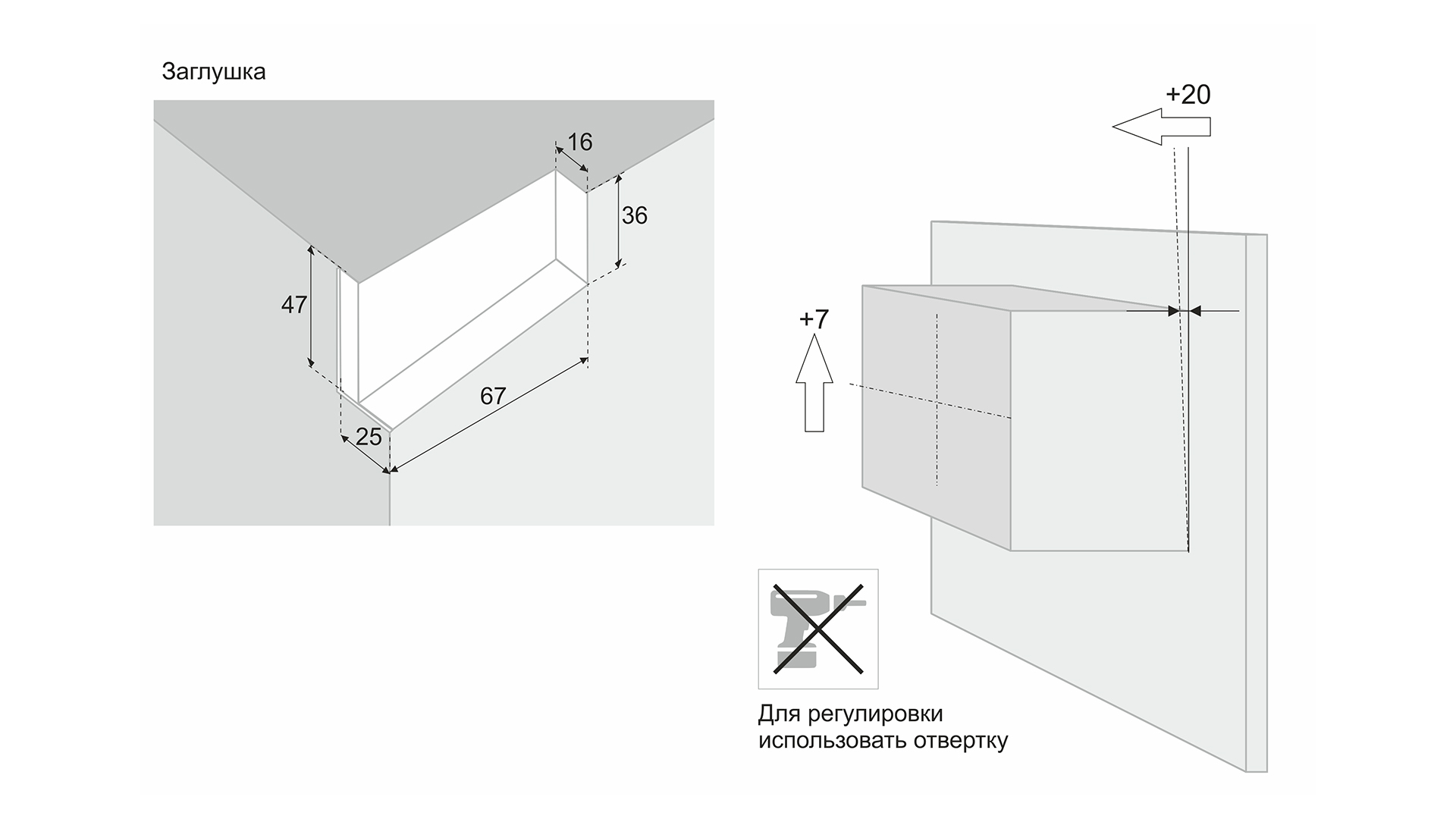 Заглушка

16

36

47

67

25

+20

+7

Для регулировки использовать отвертку