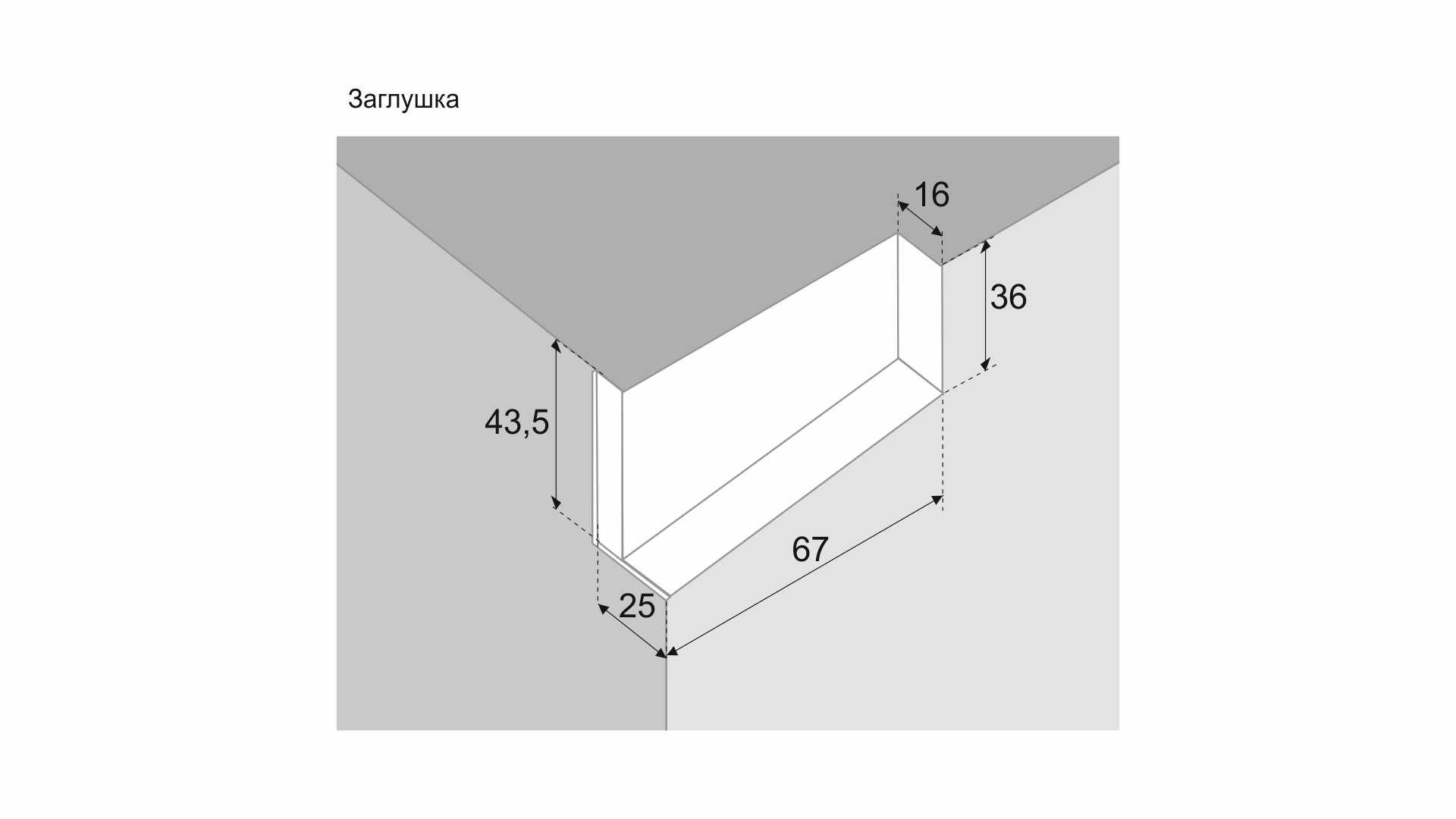 Заглушка

16

36

43,5

67

25