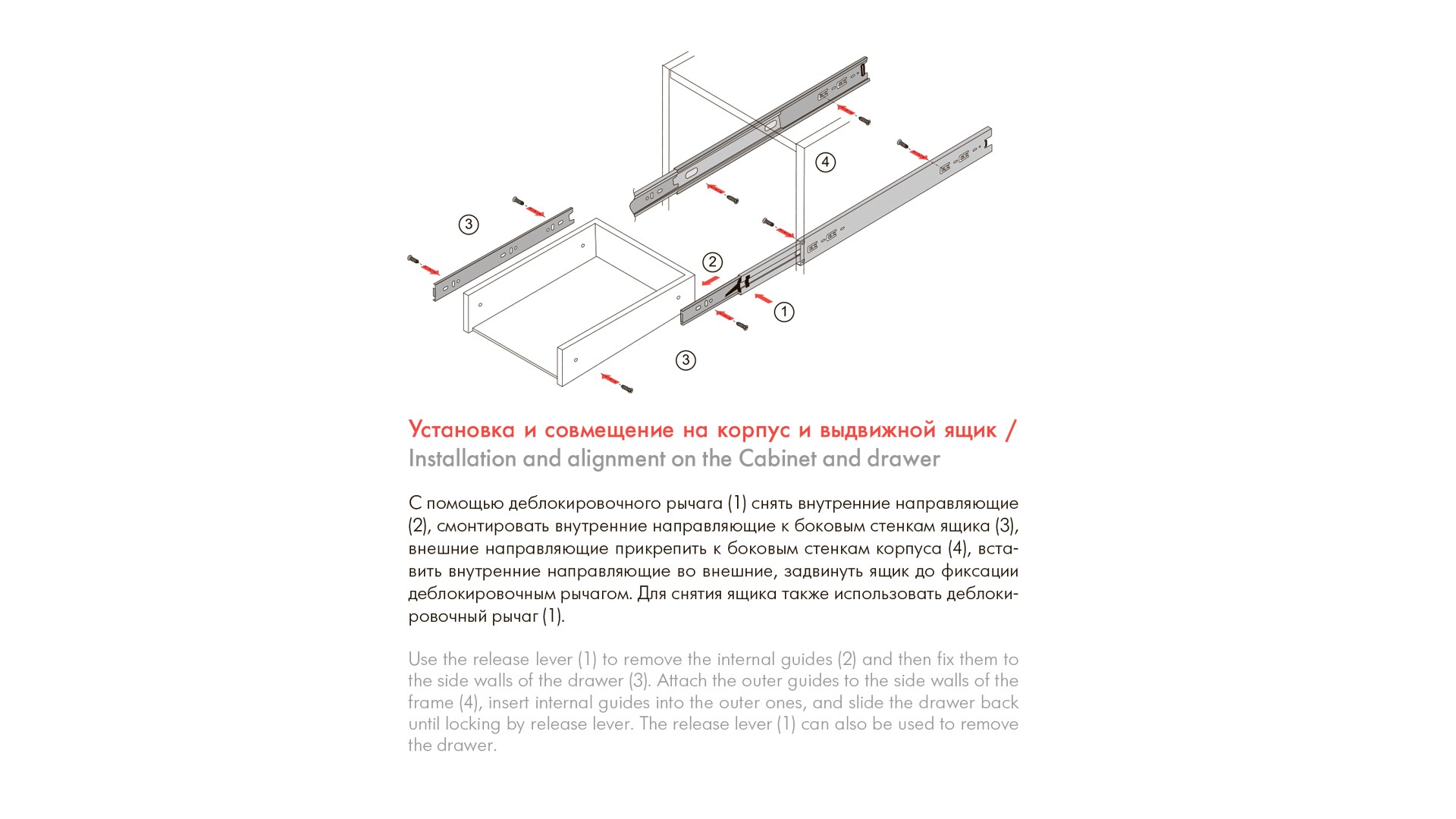 4

3

2

1

3

Установка и совмещение на корпус и выдвижной ящик / Installation and alignment on the Cabinet and drawer

С помощью деблокировочного рычага (1) снять внутренние направляющие (2), смонтировать внутренние направляющие к боковым стенкам ящика (3), внешние направляющие прикрепить к боковым стенкам корпуса (4), вставить внутренние направляющие во внешние, задвинуть ящик до фиксации деблокировочным рычагом. Для снятия ящика также использовать деблокировочный рычаг (1).

Use the release lever (1) to remove the internal guides (2) and then fix them to the side walls of the drawer (3). Attach the outer guides to the side walls of the frame (4), insert internal guides into the outer ones, and slide the drawer back until locking by release lever. The release lever (1) can also be used to remove the drawer.