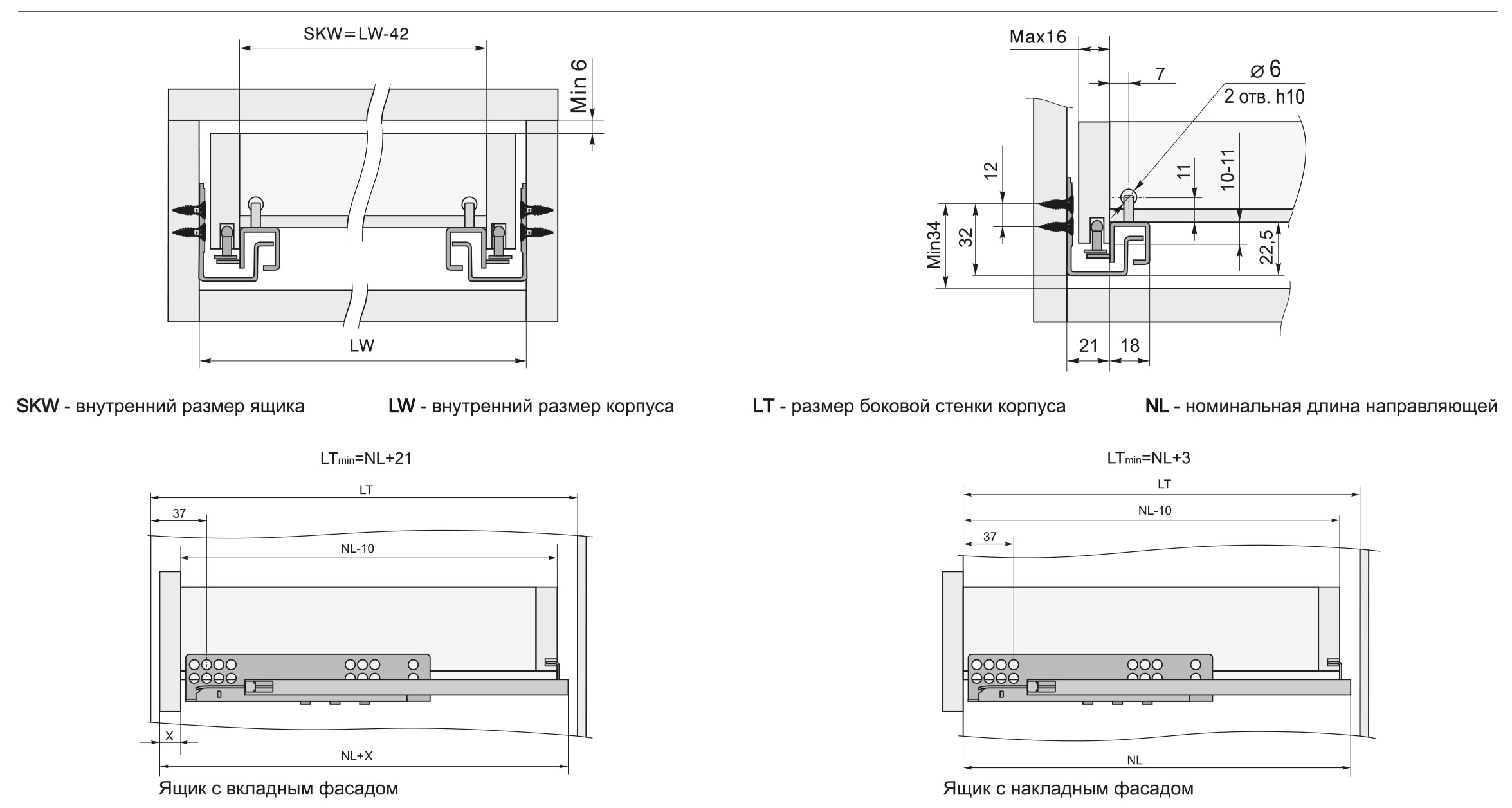 SKW=LW-42

Min 6

LW

Max16

7

$\varnothing 6$
2 отв. h10

12

11

10-11

Min34

32

22,5

21

18

**SKW** - внутренний размер ящика

**LW** - внутренний размер корпуса

**LT** - размер боковой стенки корпуса

**NL** - номинальная длина направляющей

$LT_{min}$=NL+21

LT

37

NL-10

X

NL+X

Ящик с вкладным фасадом

$LT_{min}$=NL+3

LT

NL-10

37

NL

Ящик с накладным фасадом