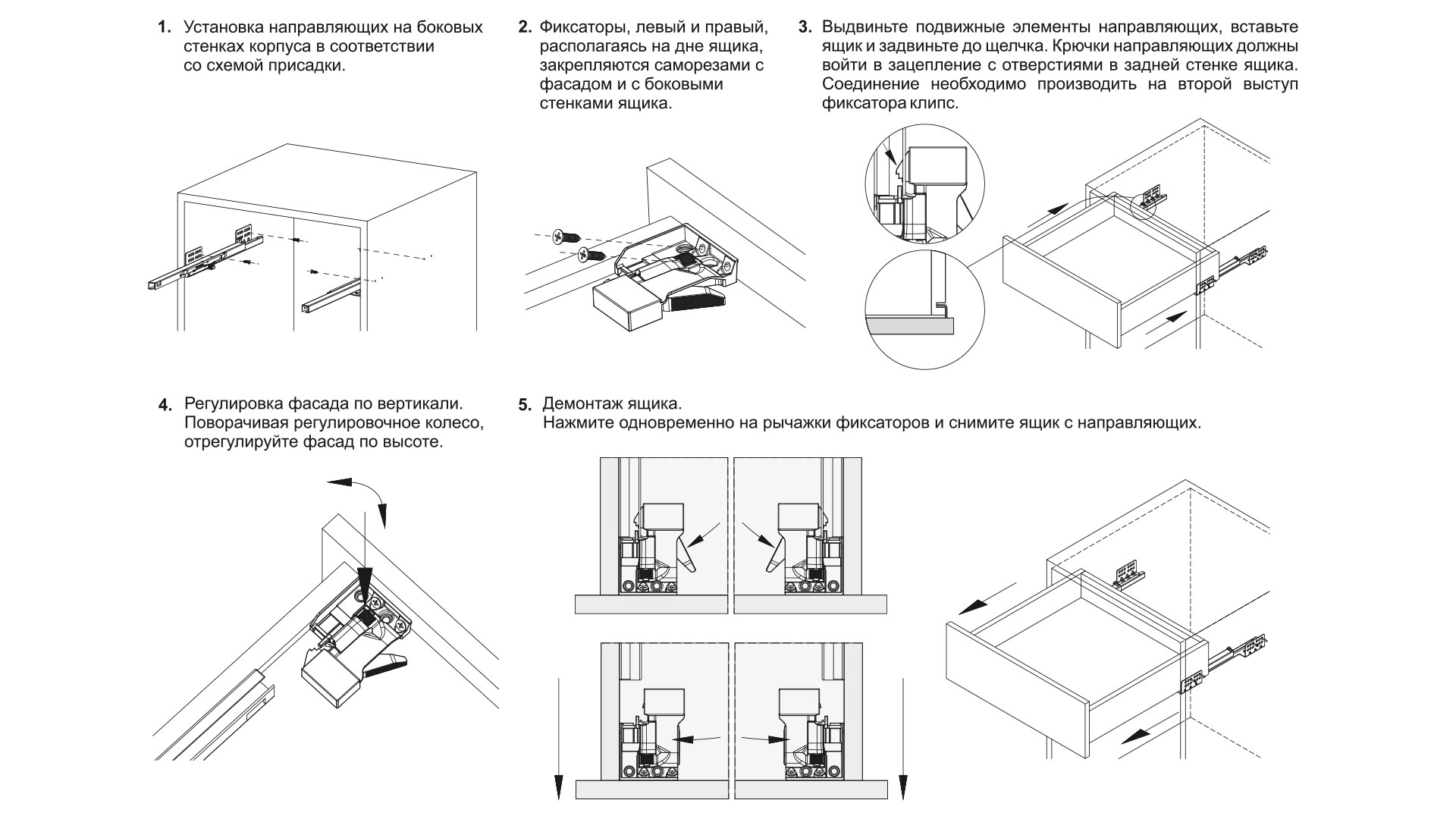 1. Установка направляющих на боковых стенках корпуса в соответствии со схемой присадки.

2. Фиксаторы, левый и правый, располагаясь на дне ящика, закрепляются саморезами с фасадом и с боковыми стенками ящика.

3. Выдвиньте подвижные элементы направляющих, вставьте ящик и задвиньте до щелчка. Крючки направляющих должны войти в зацепление с отверстиями в задней стенке ящика. Соединение необходимо производить на второй выступ фиксатора клипс.

4. Регулировка фасада по вертикали. Поворачивая регулировочное колесо, отрегулируйте фасад по высоте.

5. Демонтаж ящика.
Нажмите одновременно на рычажки фиксаторов и снимите ящик с направляющих.