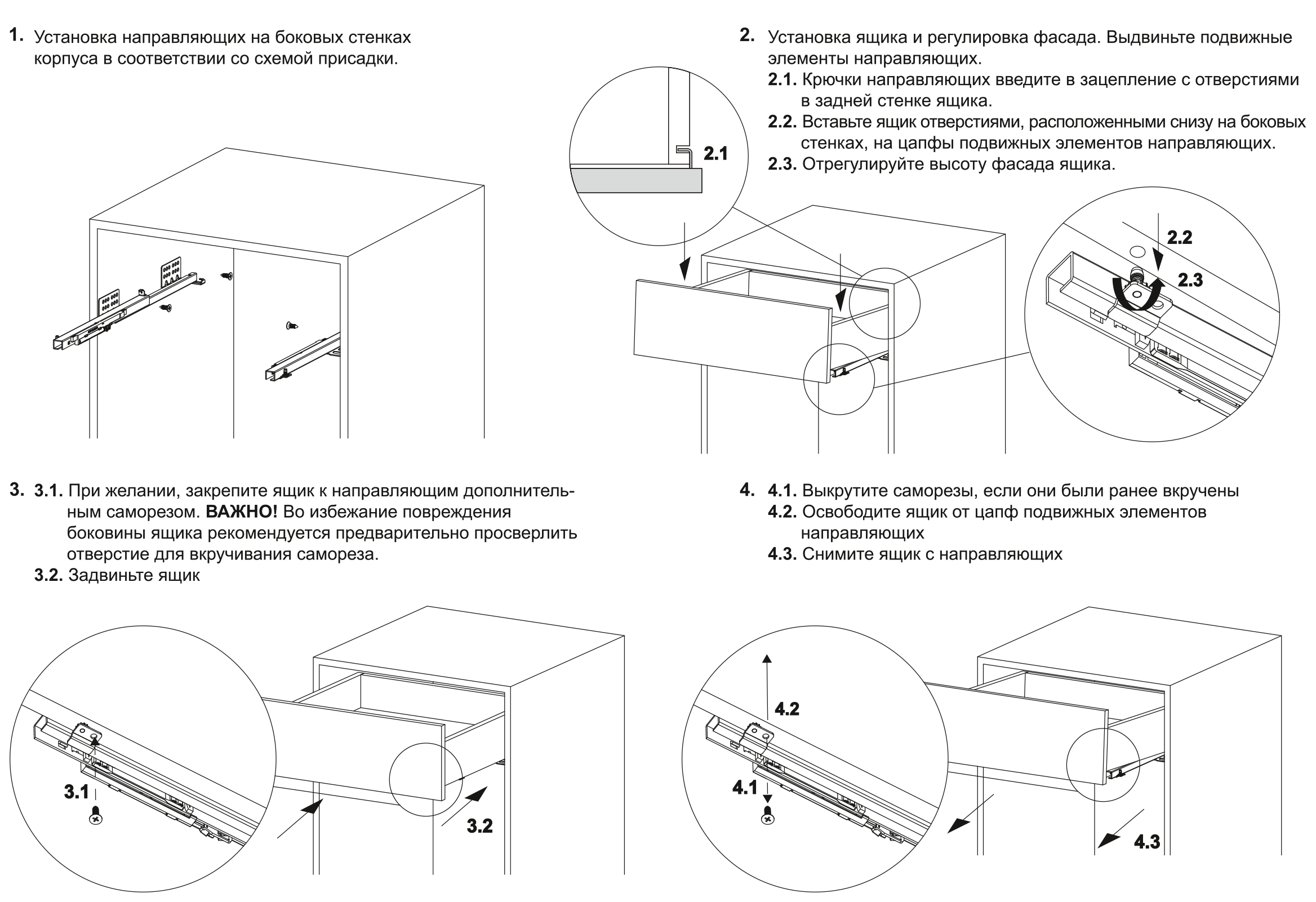 1. Установка направляющих на боковых стенках корпуса в соответствии со схемой присадки.

2. Установка ящика и регулировка фасада. Выдвиньте подвижные элементы направляющих.
2.1. Крючки направляющих введите в зацепление с отверстиями в задней стенке ящика.
2.2. Вставьте ящик отверстиями, расположенными снизу на боковых стенках, на цапфы подвижных элементов направляющих.
2.3. Отрегулируйте высоту фасада ящика.

2.1

2.2

2.3

3. 3.1. При желании, закрепите ящик к направляющим дополнительным саморезом. ВАЖНО! Во избежание повреждения боковины ящика рекомендуется предварительно просверлить отверстие для вкручивания самореза.
3.2. Задвиньте ящик

4. 4.1. Выкрутите саморезы, если они были ранее вкручены
4.2. Освободите ящик от цапф подвижных элементов направляющих
4.3. Снимите ящик с направляющих

3.1

3.2

4.2

4.1

4.3