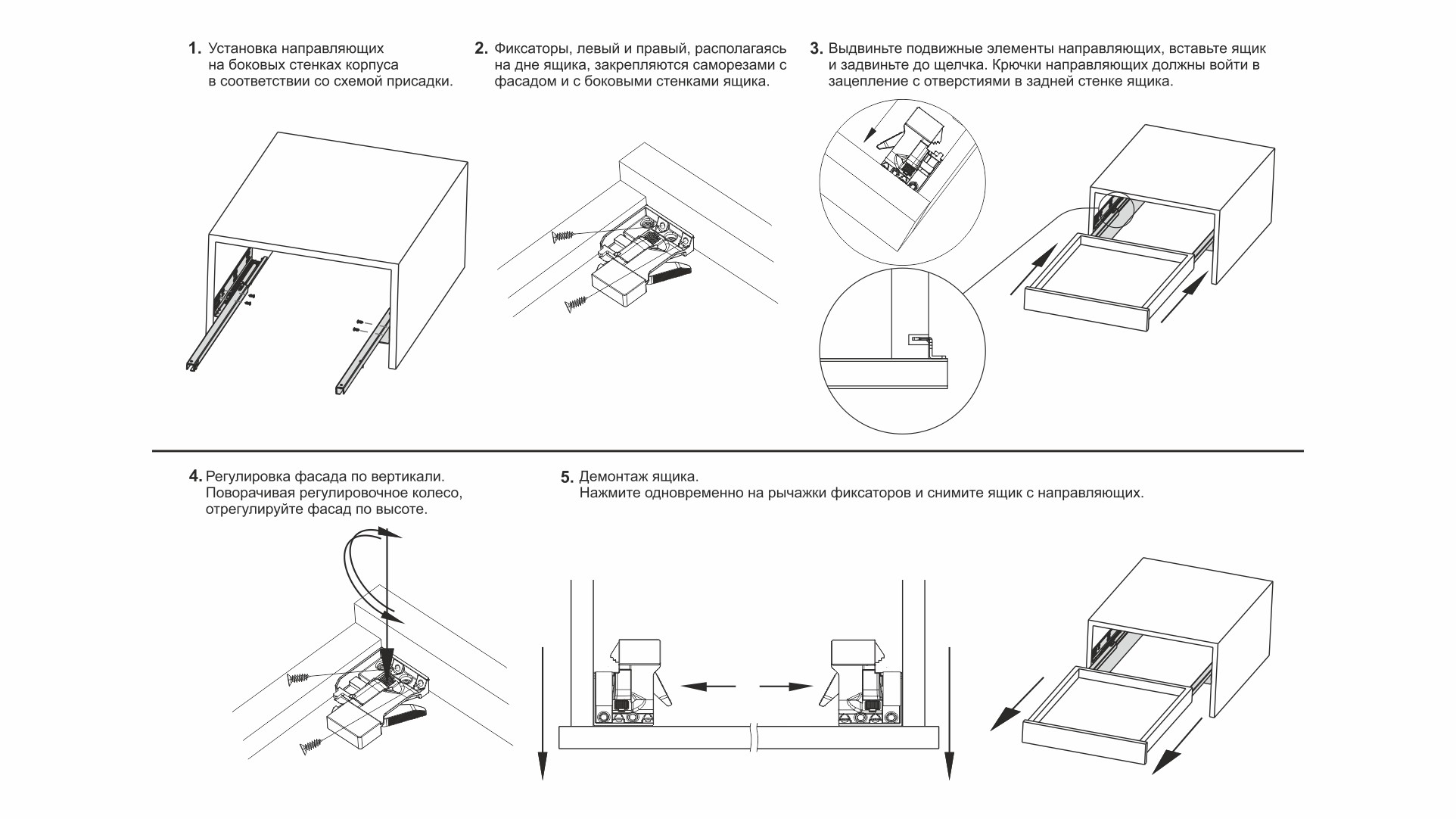 1. Установка направляющих на боковых стенках корпуса в соответствии со схемой присадки.

2. Фиксаторы, левый и правый, располагаясь на дне ящика, закрепляются саморезами с фасадом и с боковыми стенками ящика.

3. Выдвиньте подвижные элементы направляющих, вставьте ящик и задвиньте до щелчка. Крючки направляющих должны войти в зацепление с отверстиями в задней стенке ящика.

4. Регулировка фасада по вертикали. Поворачивая регулировочное колесо, отрегулируйте фасад по высоте.

5. Демонтаж ящика. Нажмите одновременно на рычажки фиксаторов и снимите ящик с направляющих.