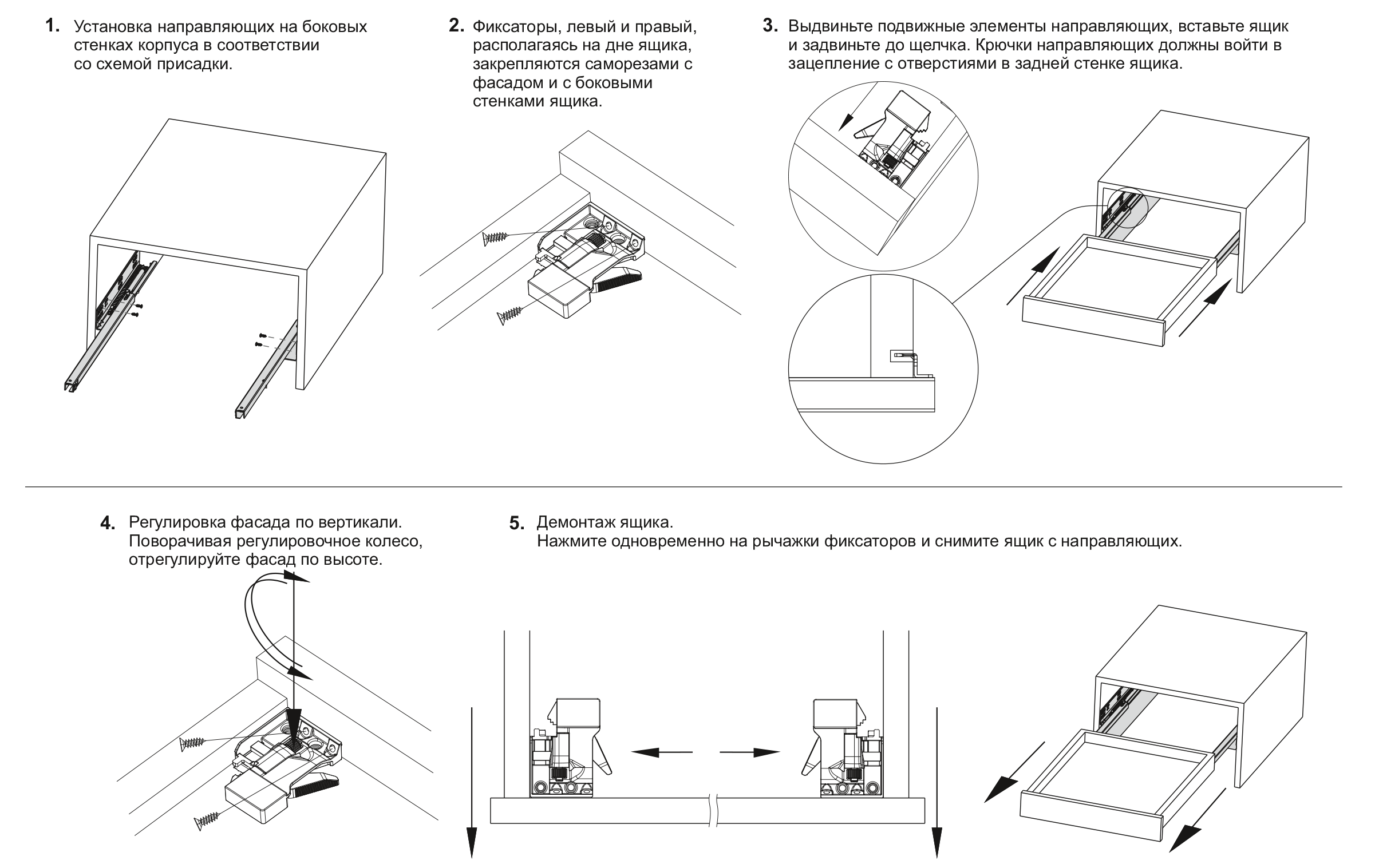 1. Установка направляющих на боковых стенках корпуса в соответствии со схемой присадки.

2. Фиксаторы, левый и правый, располагаясь на дне ящика, закрепляются саморезами с фасадом и с боковыми стенками ящика.

3. Выдвиньте подвижные элементы направляющих, вставьте ящик и задвиньте до щелчка. Крючки направляющих должны войти в зацепление с отверстиями в задней стенке ящика.

4. Регулировка фасада по вертикали. Поворачивая регулировочное колесо, отрегулируйте фасад по высоте.

5. Демонтаж ящика. Нажмите одновременно на рычажки фиксаторов и снимите ящик с направляющих.