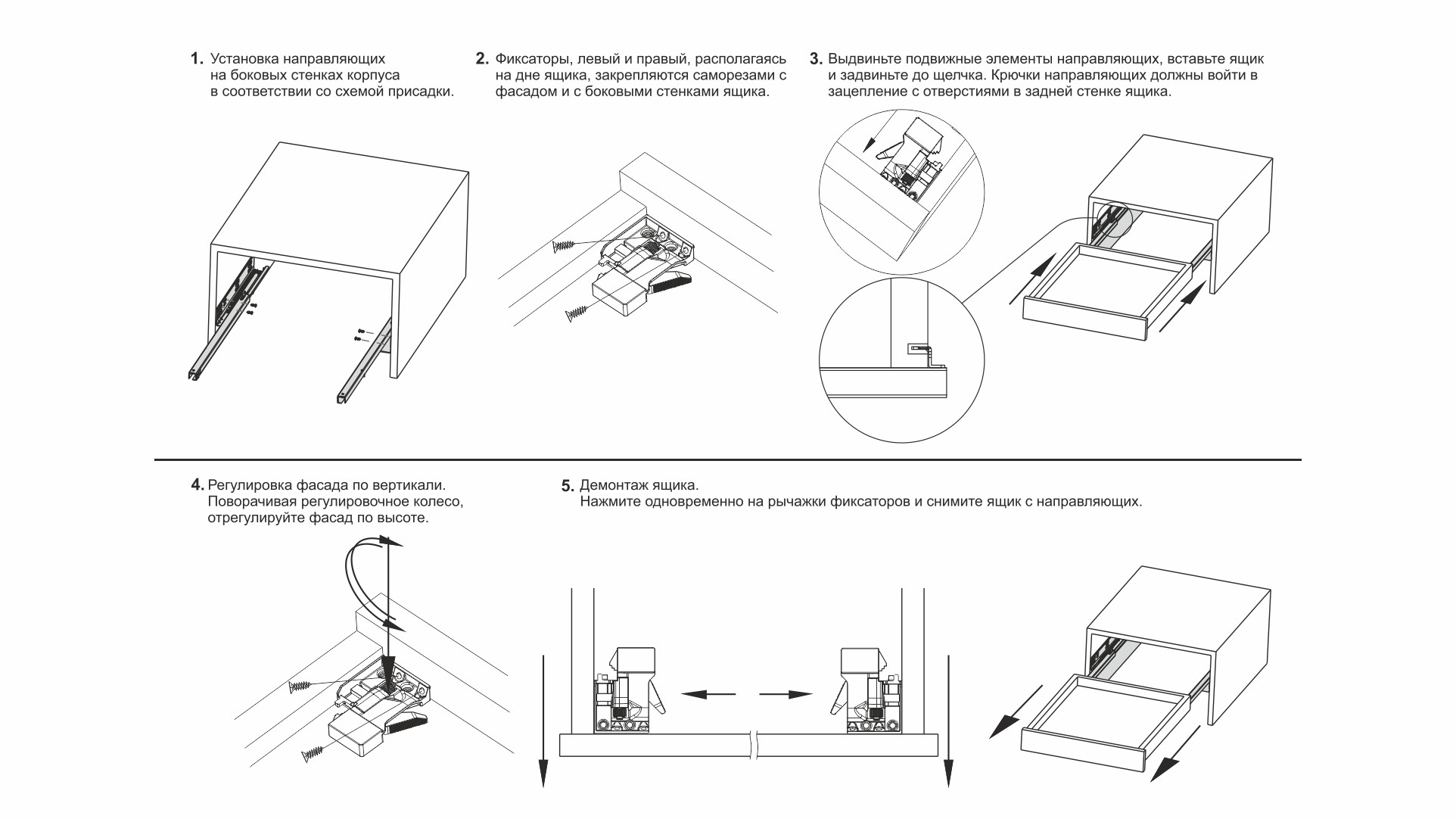 1. Установка направляющих на боковых стенках корпуса в соответствии со схемой присадки.

2. Фиксаторы, левый и правый, располагаясь на дне ящика, закрепляются саморезами с фасадом и с боковыми стенками ящика.

3. Выдвиньте подвижные элементы направляющих, вставьте ящик и задвиньте до щелчка. Крючки направляющих должны войти в зацепление с отверстиями в задней стенке ящика.

4. Регулировка фасада по вертикали. Поворачивая регулировочное колесо, отрегулируйте фасад по высоте.

5. Демонтаж ящика. Нажмите одновременно на рычажки фиксаторов и снимите ящик с направляющих.