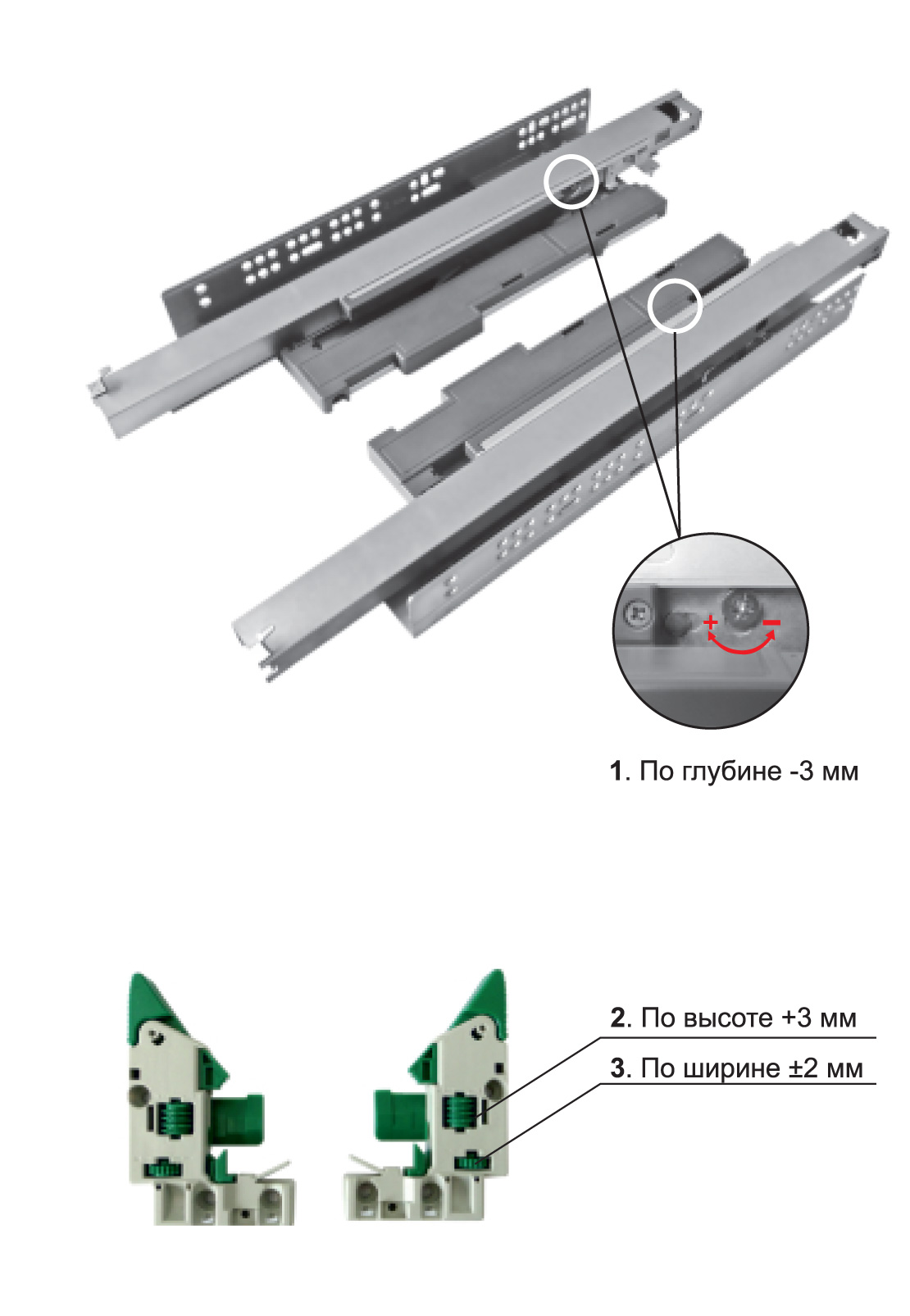 +
−

1. По глубине -3 мм

2. По высоте +3 мм

3. По ширине ±2 мм