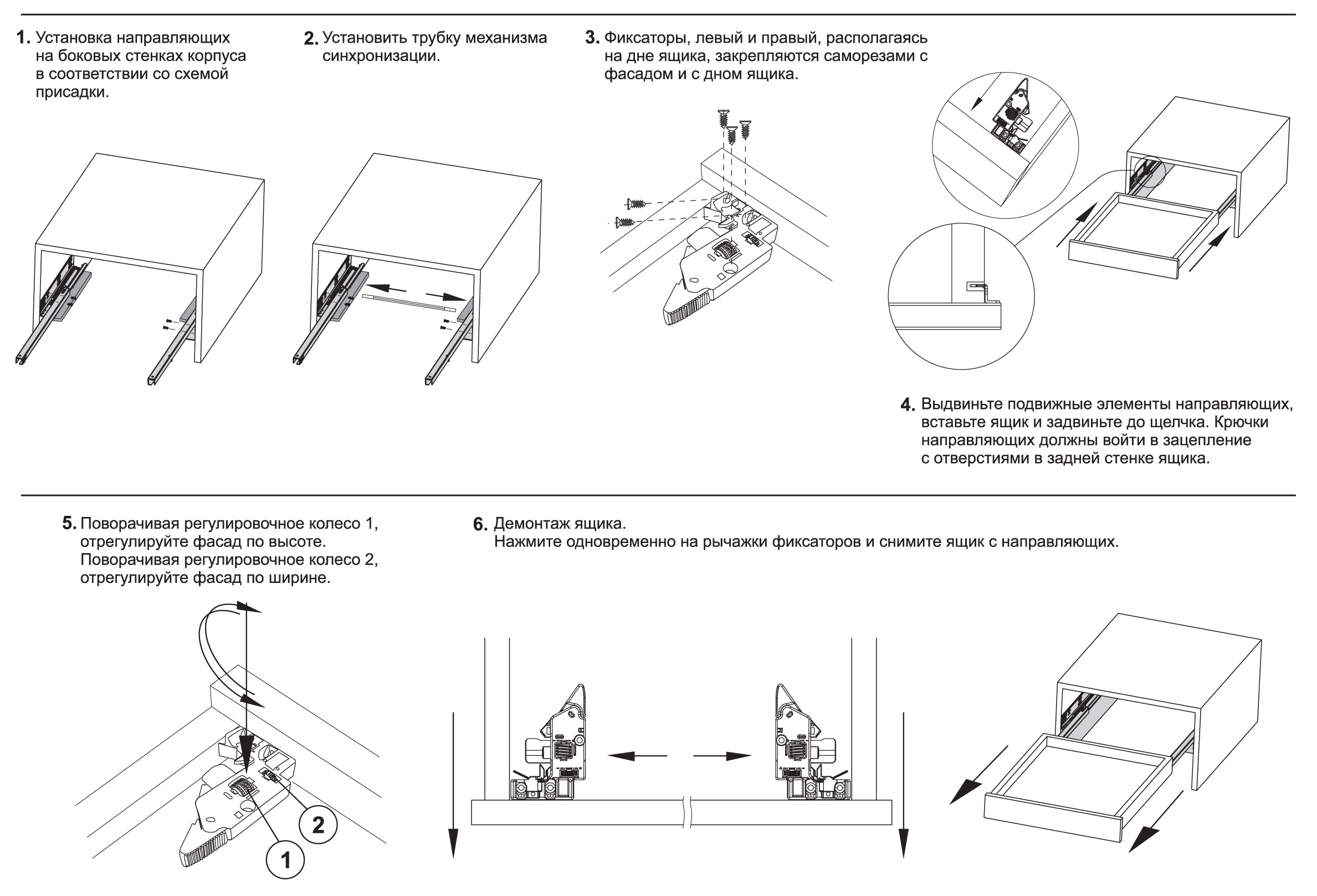 1. Установка направляющих на боковых стенках корпуса в соответствии со схемой присадки.

2. Установить трубку механизма синхронизации.

3. Фиксаторы, левый и правый, располагаясь на дне ящика, закрепляются саморезами с фасадом и с дном ящика.

4. Выдвиньте подвижные элементы направляющих, вставьте ящик и задвиньте до щелчка. Крючки направляющих должны войти в зацепление с отверстиями в задней стенке ящика.

5. Поворачивая регулировочное колесо 1, отрегулируйте фасад по высоте. Поворачивая регулировочное колесо 2, отрегулируйте фасад по ширине.

2

1

6. Демонтаж ящика.
Нажмите одновременно на рычажки фиксаторов и снимите ящик с направляющих.