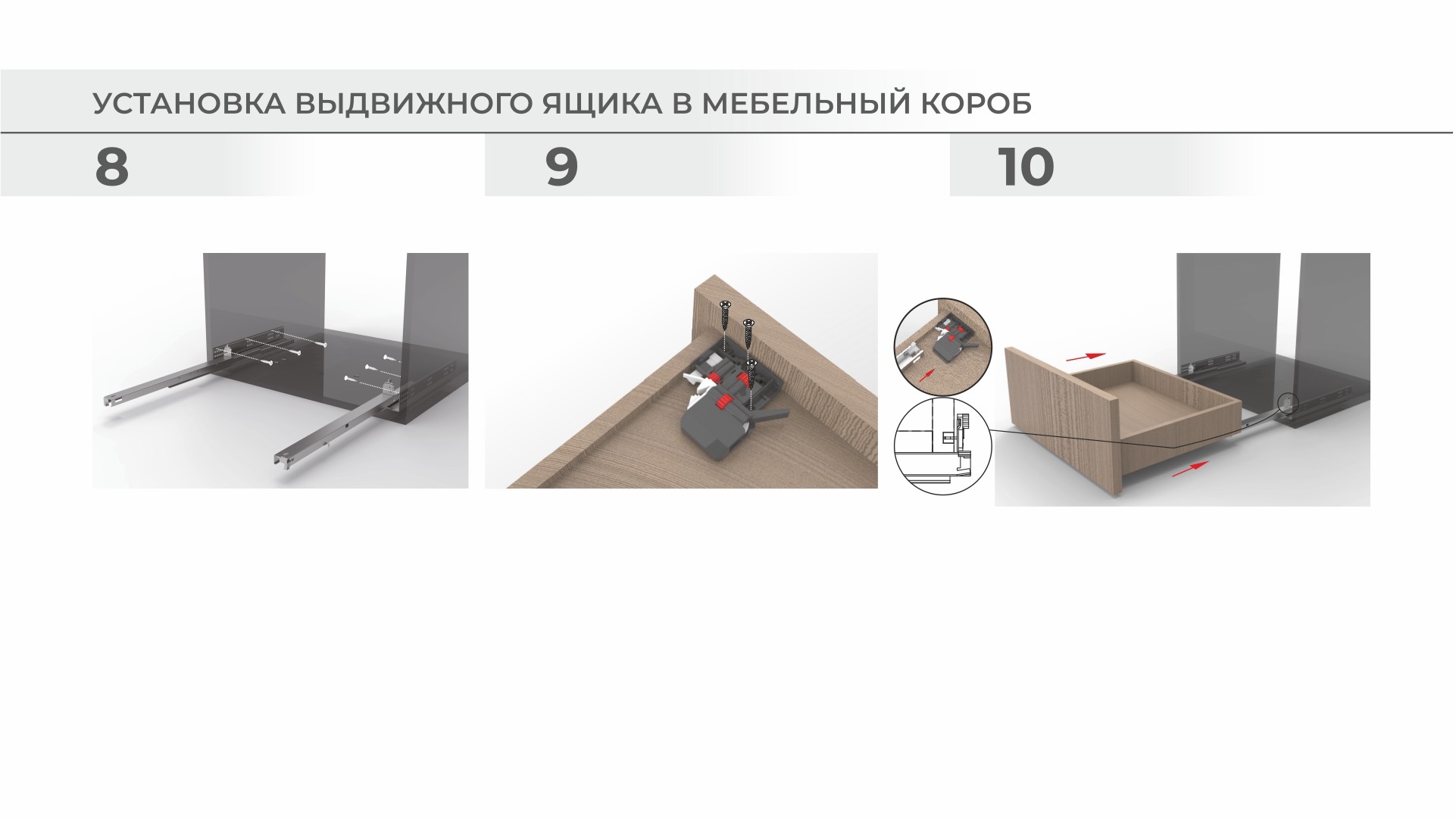 УСТАНОВКА ВЫДВИЖНОГО ЯЩИКА В МЕБЕЛЬНЫЙ КОРОБ

8

9

10