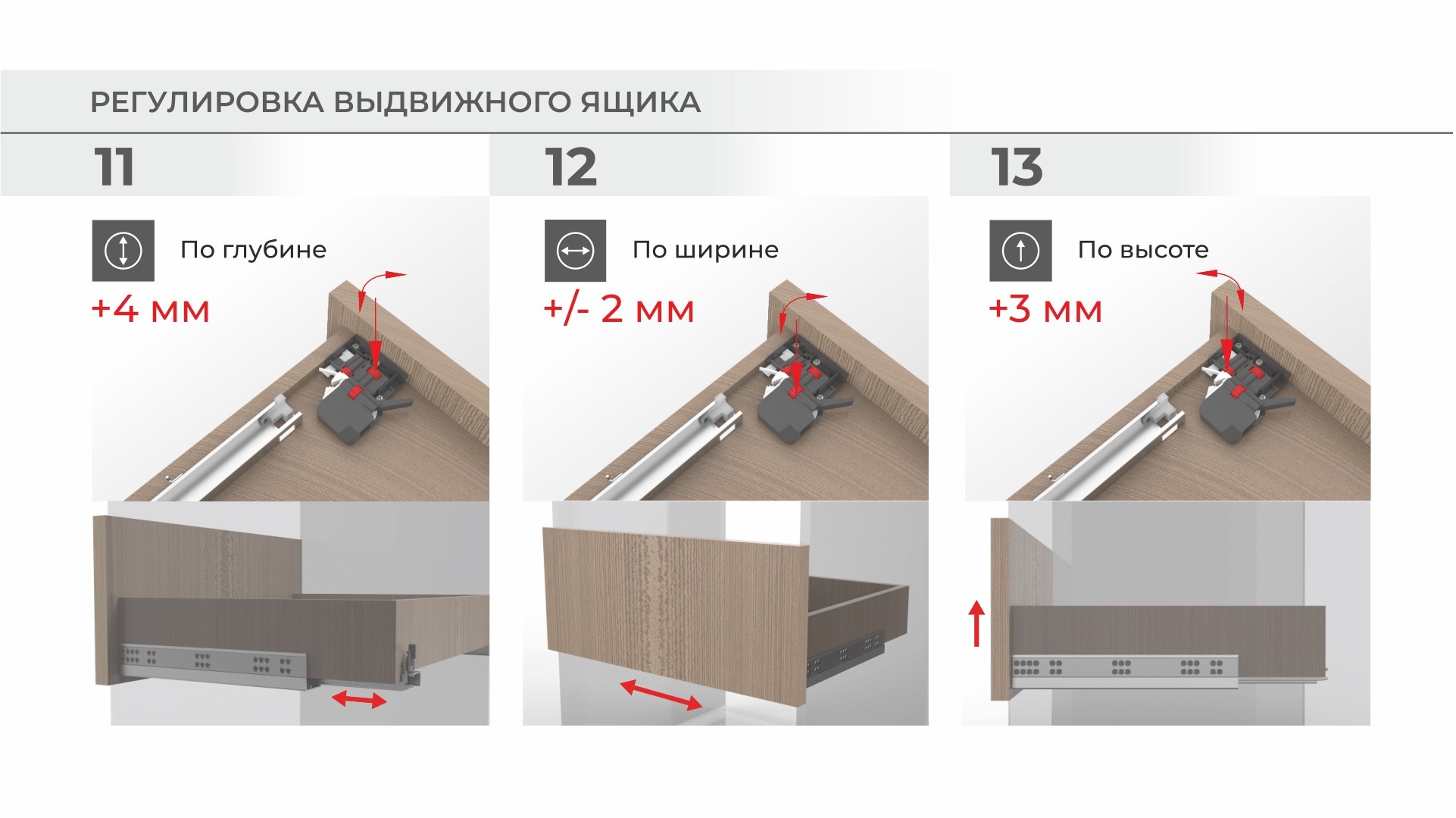 РЕГУЛИРОВКА ВЫДВИЖНОГО ЯЩИКА

11

По глубине

+4 мм

12

По ширине

+/- 2 мм

13

По высоте

+3 мм