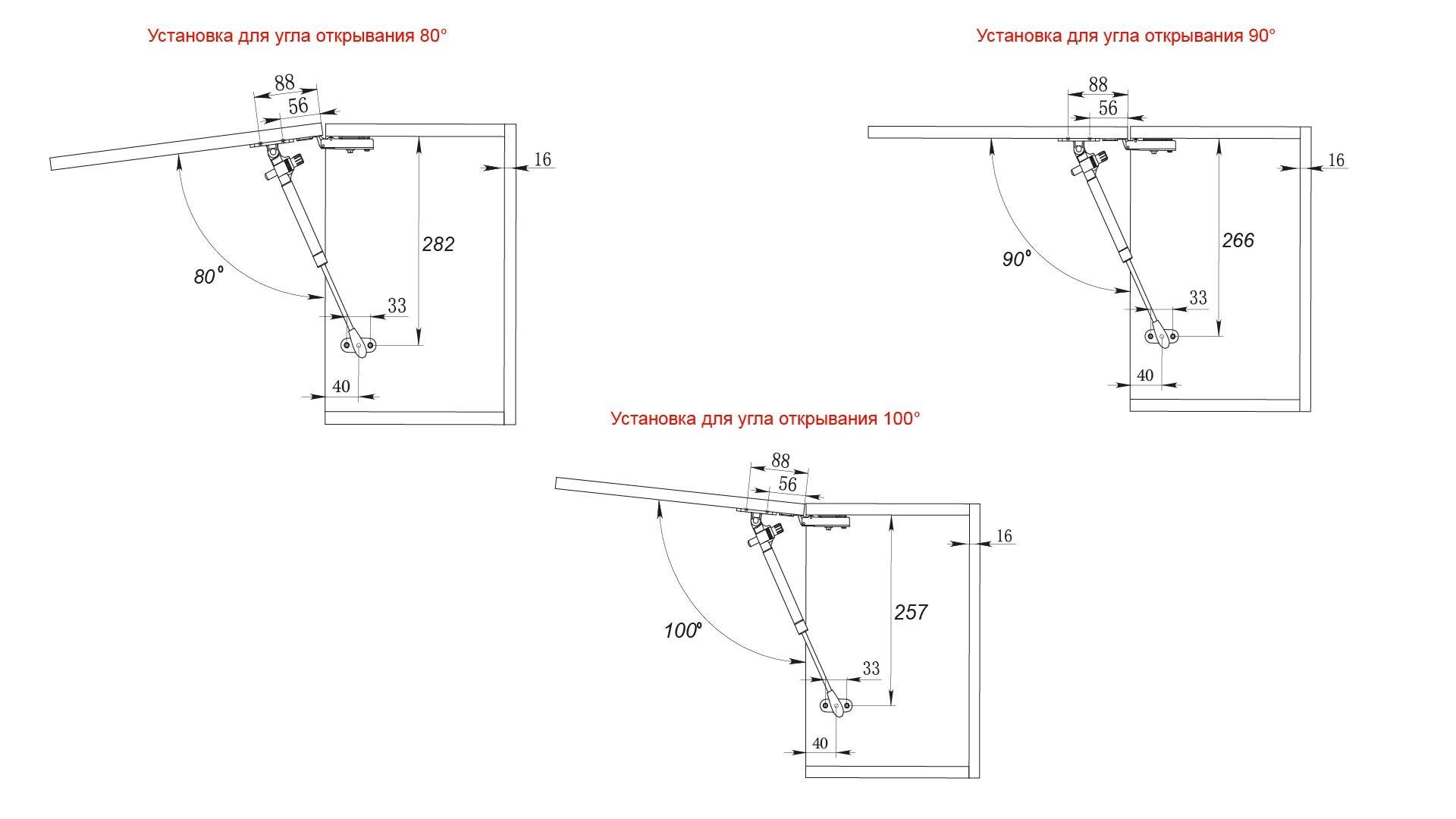 Установка для угла открывания 80°

88
56
16
282
80°
33
40

Установка для угла открывания 90°

88
56
16
266
90°
33
40

Установка для угла открывания 100°

88
56
16
257
100°
33
40