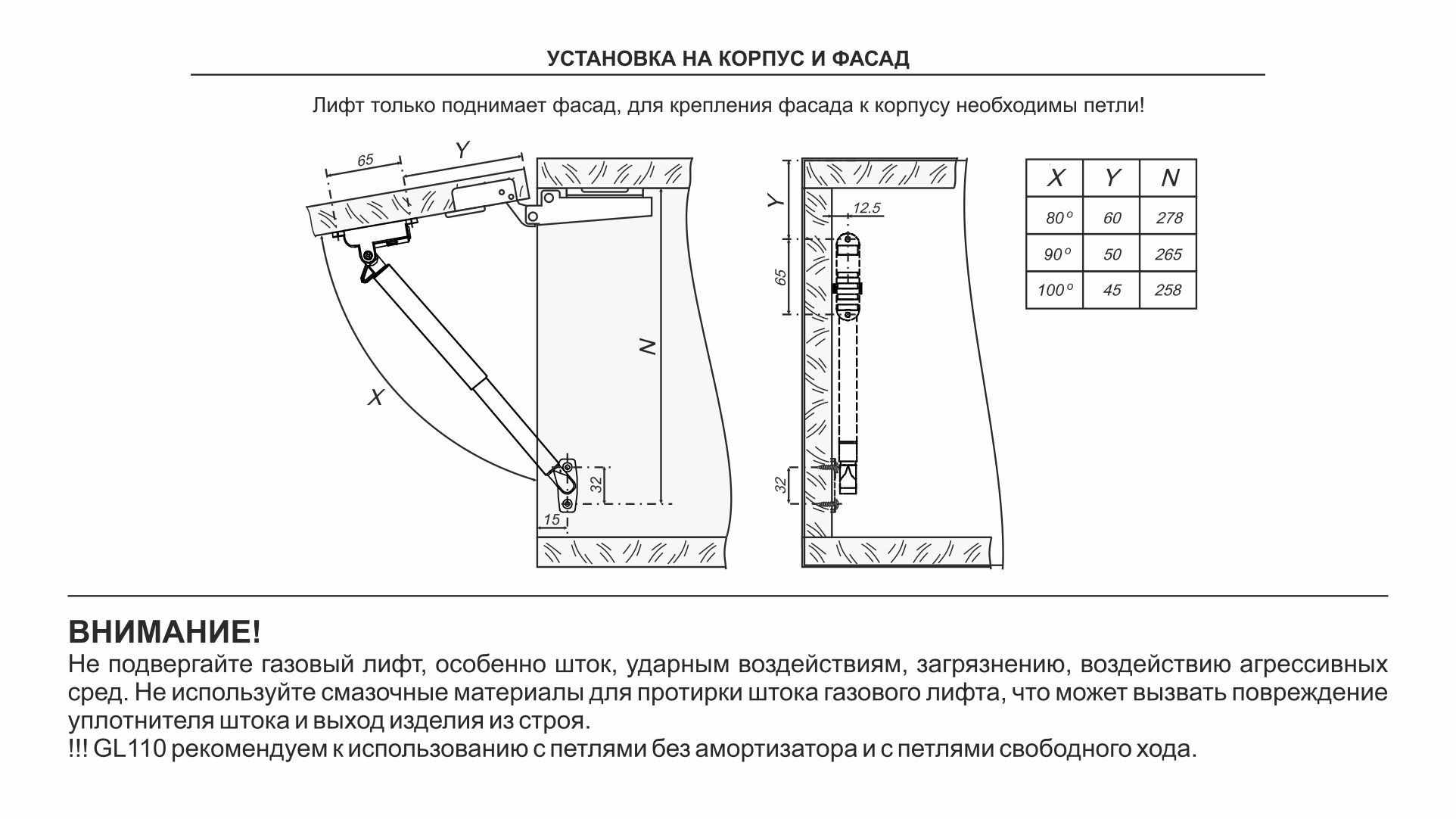 УСТАНОВКА НА КОРПУС И ФАСАД

Лифт только поднимает фасад, для крепления фасада к корпусу необходимы петли!

65
Y
X
N
32
15

Y
12.5
65
32

| X | Y | N |
|---|---|---|
| 80° | 60 | 278 |
| 90° | 50 | 265 |
| 100° | 45 | 258 |

ВНИМАНИЕ!
Не подвергайте газовый лифт, особенно шток, ударным воздействиям, загрязнению, воздействию агрессивных сред. Не используйте смазочные материалы для протирки штока газового лифта, что может вызвать повреждение уплотнителя штока и выход изделия из строя.
!!! GL110 рекомендуем к использованию с петлями без амортизатора и с петлями свободного хода.