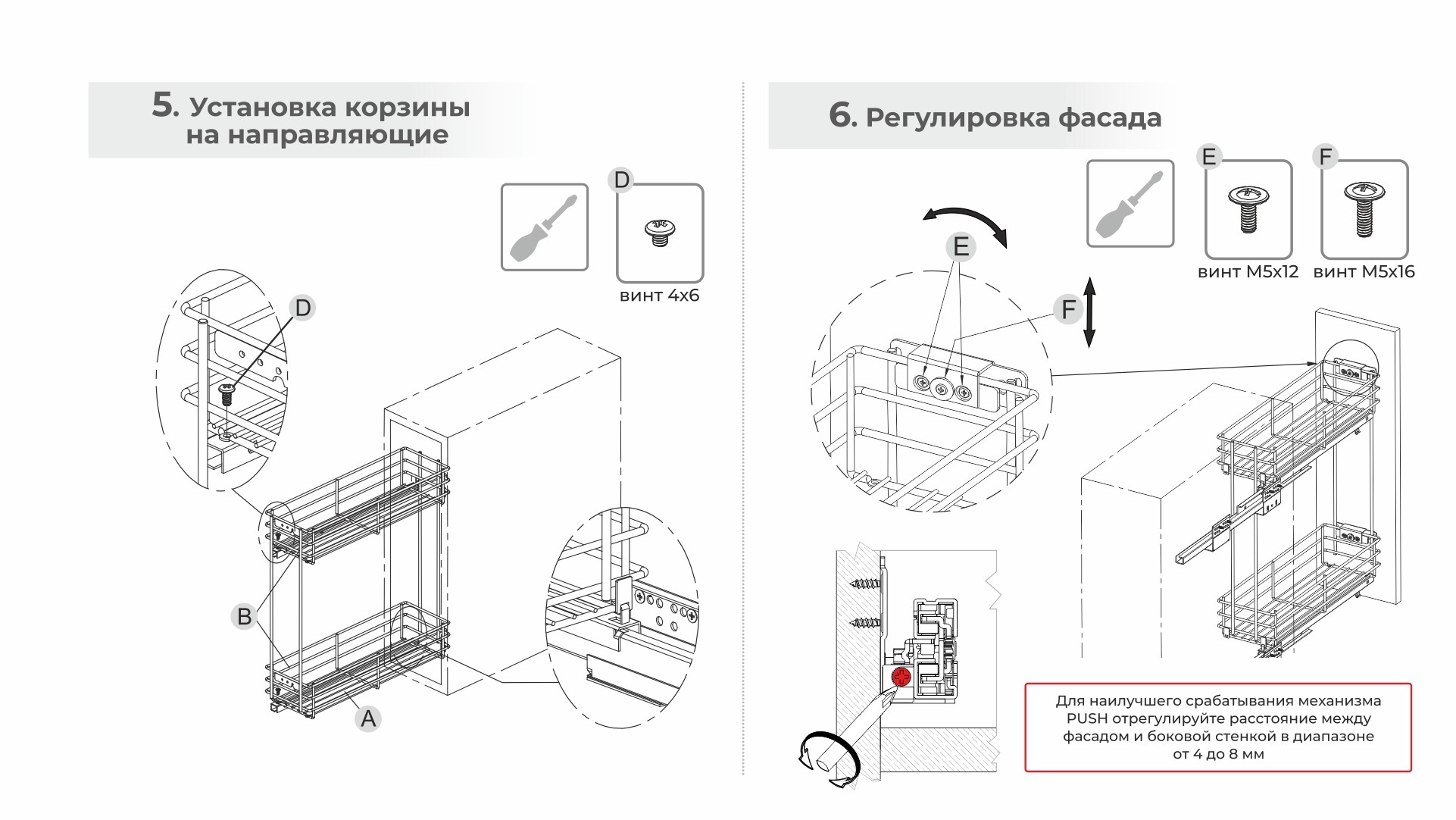 5. Установка корзины на направляющие

D

винт 4x6

D

B

A

6. Регулировка фасада

E

F

винт M5x12

винт M5x16

E

F

Для наилучшего срабатывания механизма PUSH отрегулируйте расстояние между фасадом и боковой стенкой в диапазоне от 4 до 8 мм