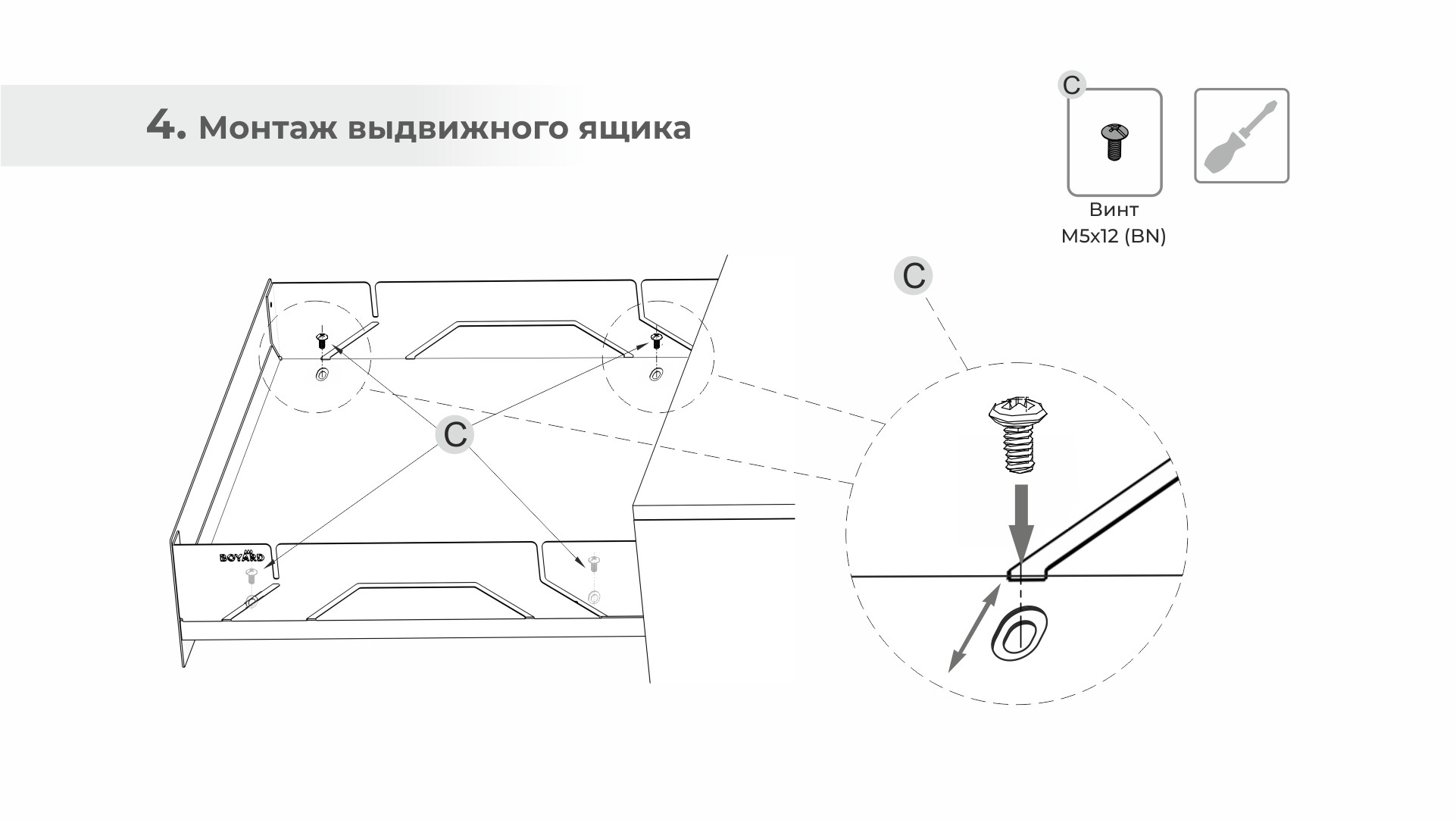 4. Монтаж выдвижного ящика

C

Винт
M5x12 (BN)

C

C

BOYARD