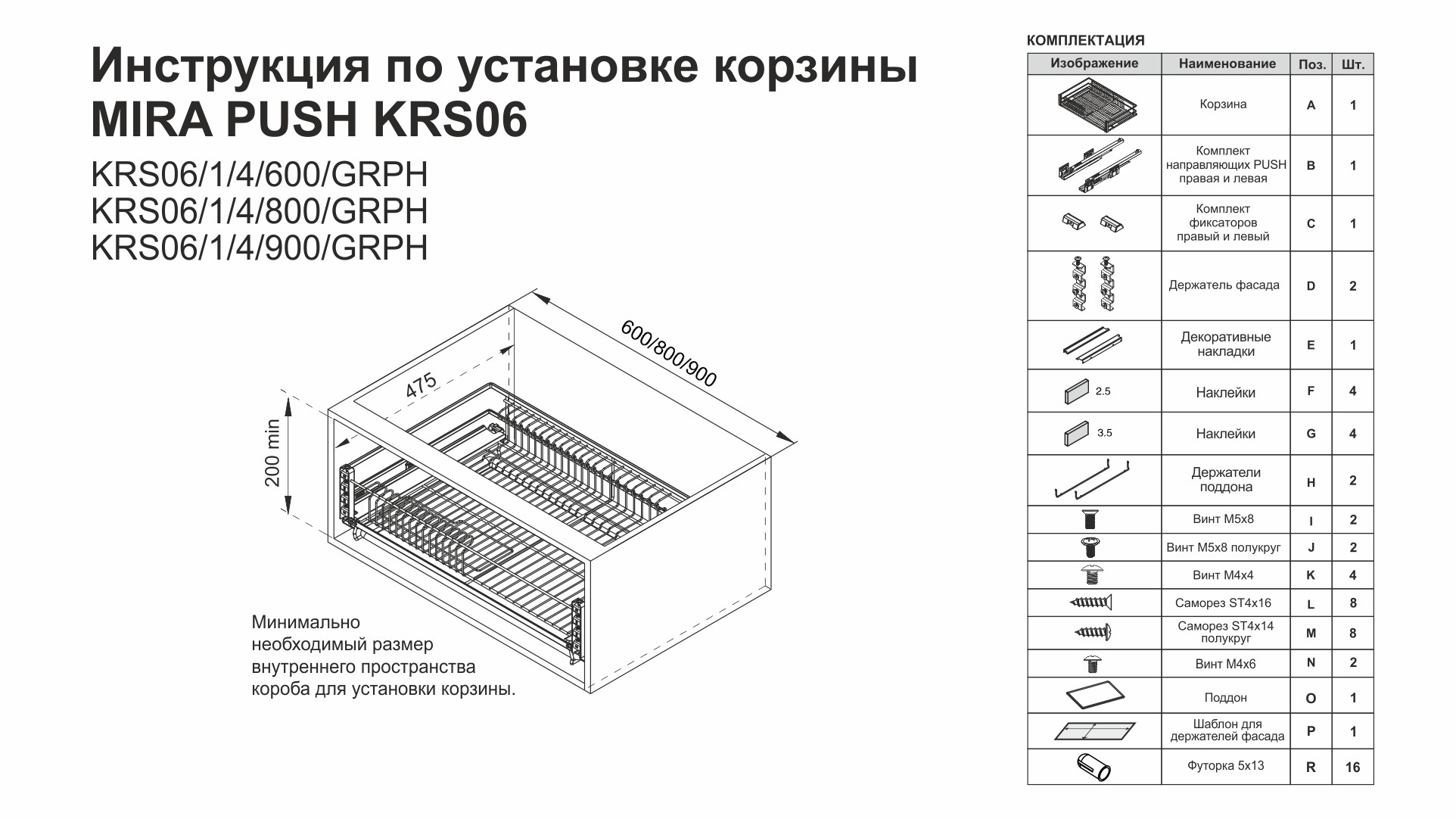 Инструкция по установке корзины MIRA PUSH KRS06

KRS06/1/4/600/GRPH
KRS06/1/4/800/GRPH
KRS06/1/4/900/GRPH

600/800/900

475

200 min

Минимально необходимый размер внутреннего пространства короба для установки корзины.

КОМПЛЕКТАЦИЯ

| Изображение | Наименование | Поз. | Шт. |
|---|---|---|---|
| | Корзина | A | 1 |
| | Комплект направляющих PUSH правая и левая | B | 1 |
| | Комплект фиксаторов правый и левый | C | 1 |
| | Держатель фасада | D | 2 |
| | Декоративные накладки | E | 1 |
| 2.5 | Наклейки | F | 4 |
| 3.5 | Наклейки | G | 4 |
| | Держатели поддона | H | 2 |
| | Винт M5x8 | I | 2 |
| | Винт M5x8 полукруг | J | 2 |
| | Винт M4x4 | K | 4 |
| | Саморез ST4x16 | L | 8 |
| | Саморез ST4x14 полукруг | M | 8 |
| | Винт M4x6 | N | 2 |
| | Поддон | O | 1 |
| | Шаблон для держателей фасада | P | 1 |
| | Футорка 5x13 | R | 16 |