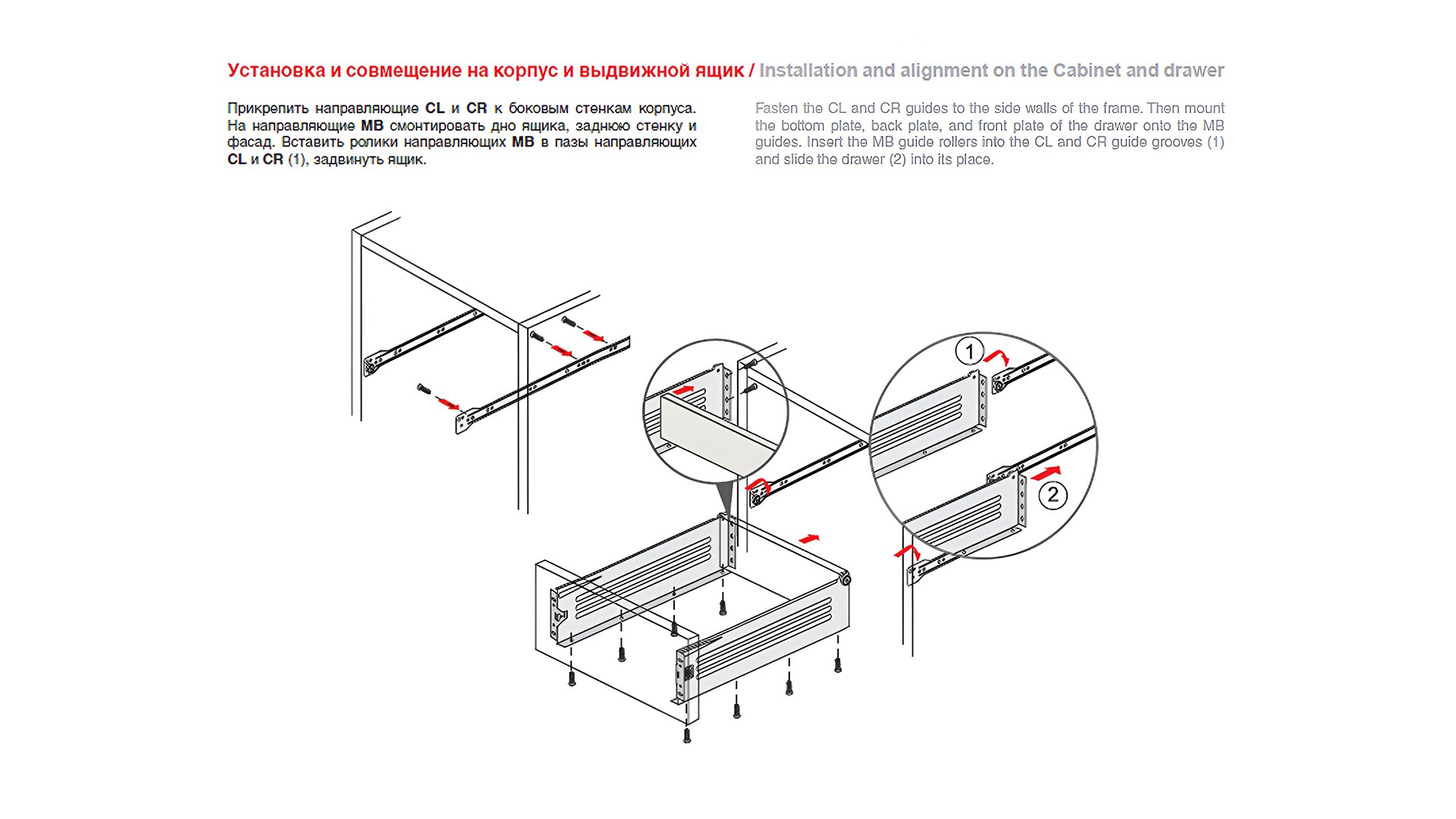 Установка и совмещение на корпус и выдвижной ящик / Installation and alignment on the Cabinet and drawer

Прикрепить направляющие CL и CR к боковым стенкам корпуса. На направляющие MB смонтировать дно ящика, заднюю стенку и фасад. Вставить ролики направляющих MB в пазы направляющих CL и CR (1), задвинуть ящик.

Fasten the CL and CR guides to the side walls of the frame. Then mount the bottom plate, back plate, and front plate of the drawer onto the MB guides. Insert the MB guide rollers into the CL and CR guide grooves (1) and slide the drawer (2) into its place.

1

2