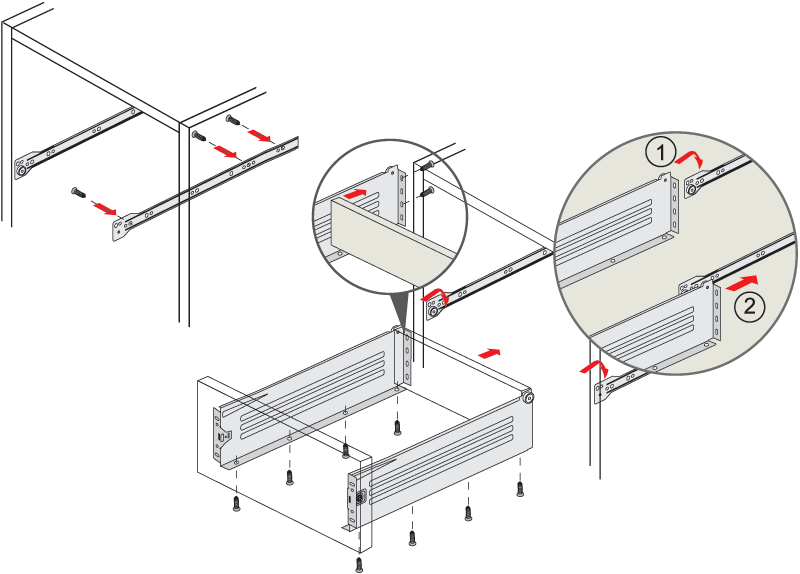 1

2