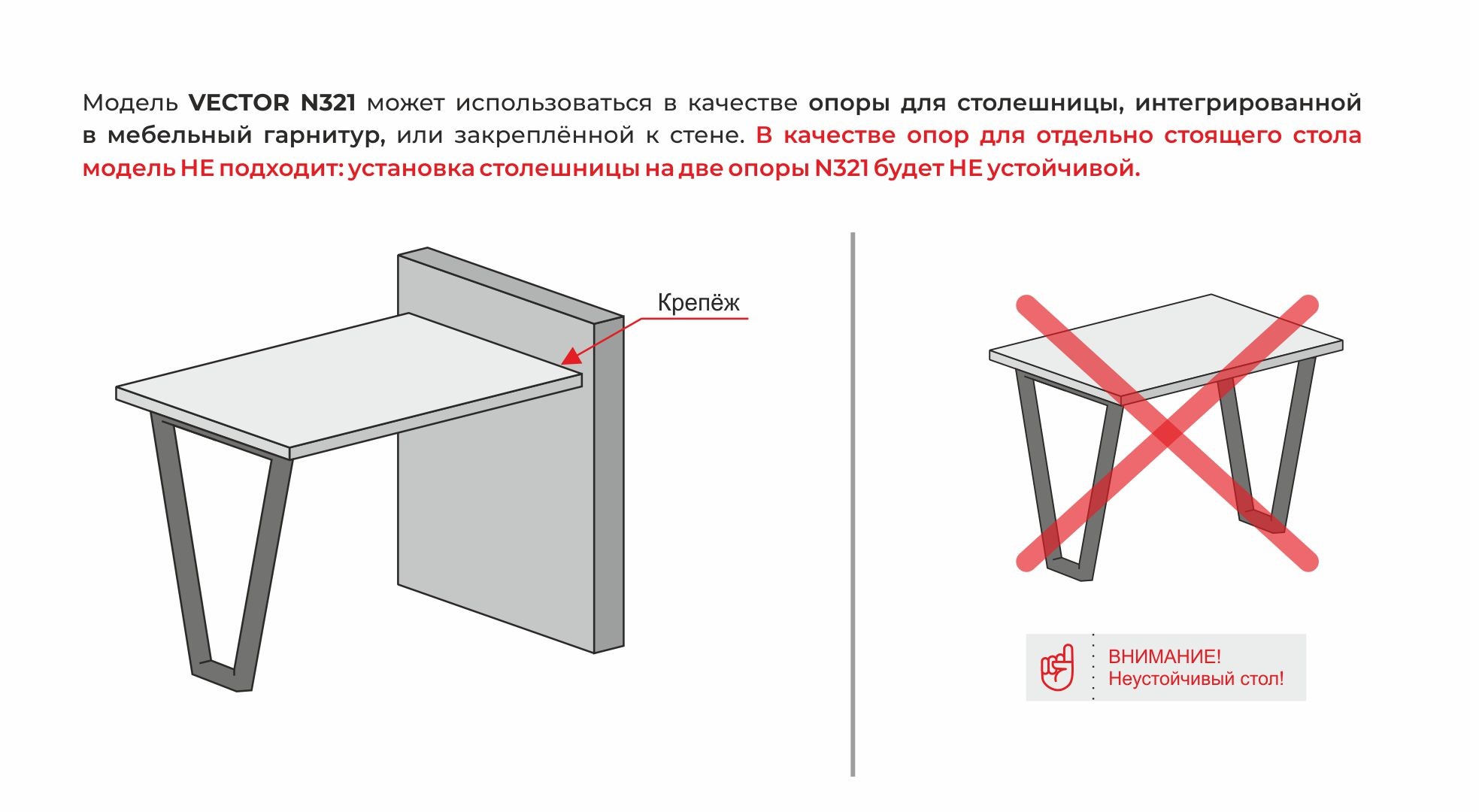 Модель VECTOR N321 может использоваться в качестве опоры для столешницы, интегрированной в мебельный гарнитур, или закреплённой к стене. В качестве опор для отдельно стоящего стола модель НЕ подходит: установка столешницы на две опоры N321 будет НЕ устойчивой.

Крепёж

ВНИМАНИЕ!
Неустойчивый стол!