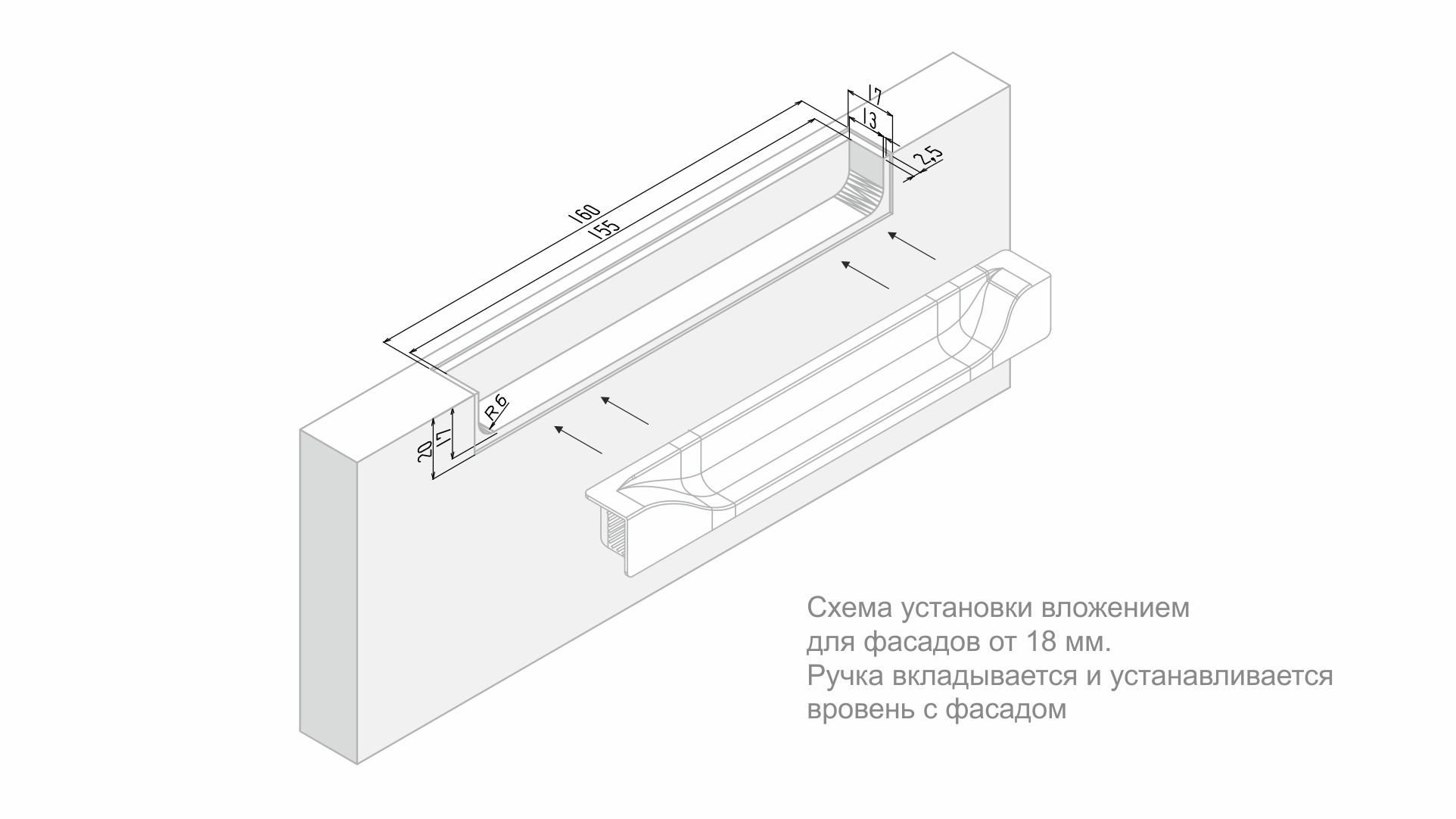 17
13
2,5
160
155
R6
20
17

Схема установки вложением для фасадов от 18 мм.
Ручка вкладывается и устанавливается вровень с фасадом