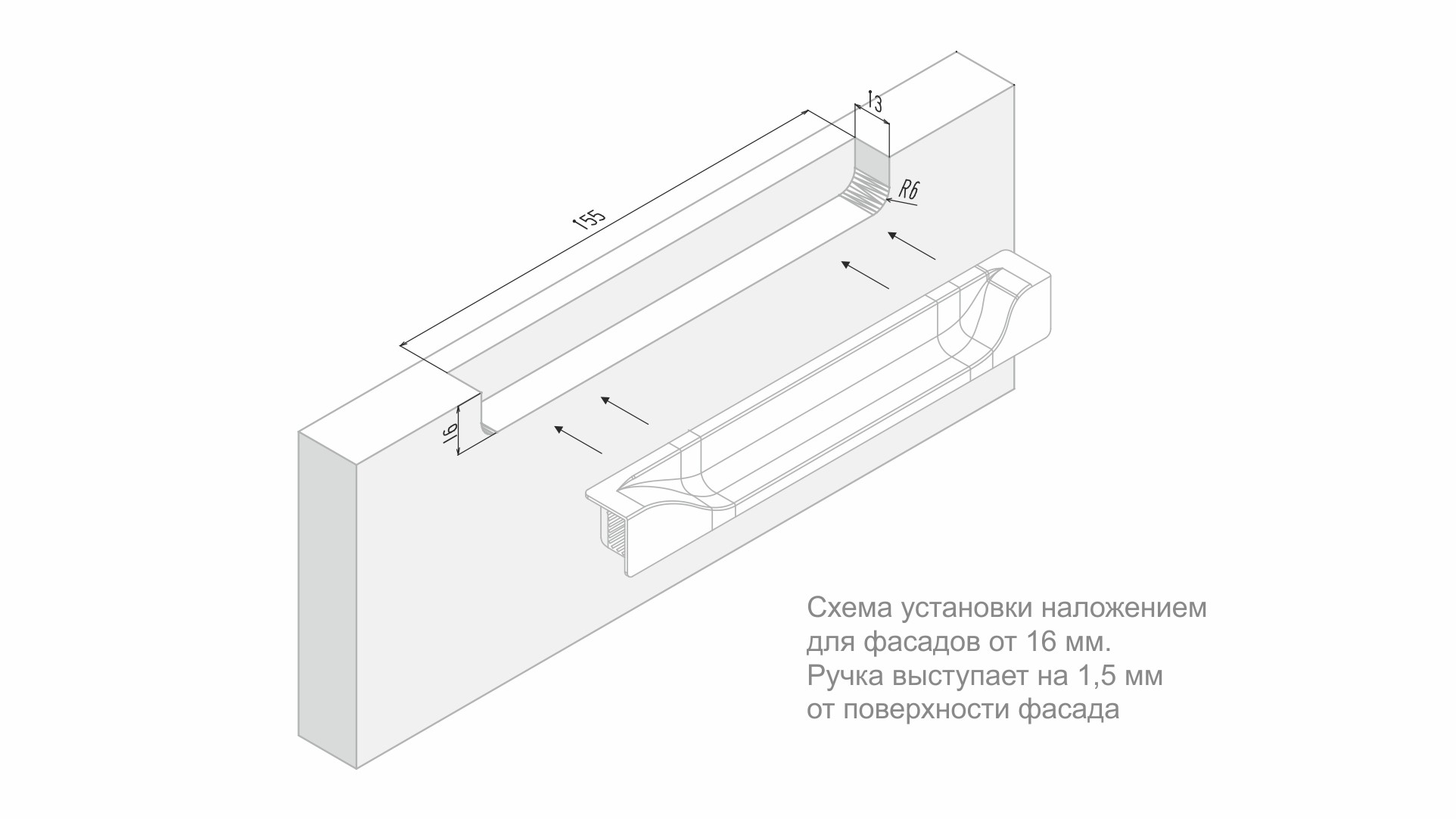 13

R6

155

16

Схема установки наложением для фасадов от 16 мм. Ручка выступает на 1,5 мм от поверхности фасада