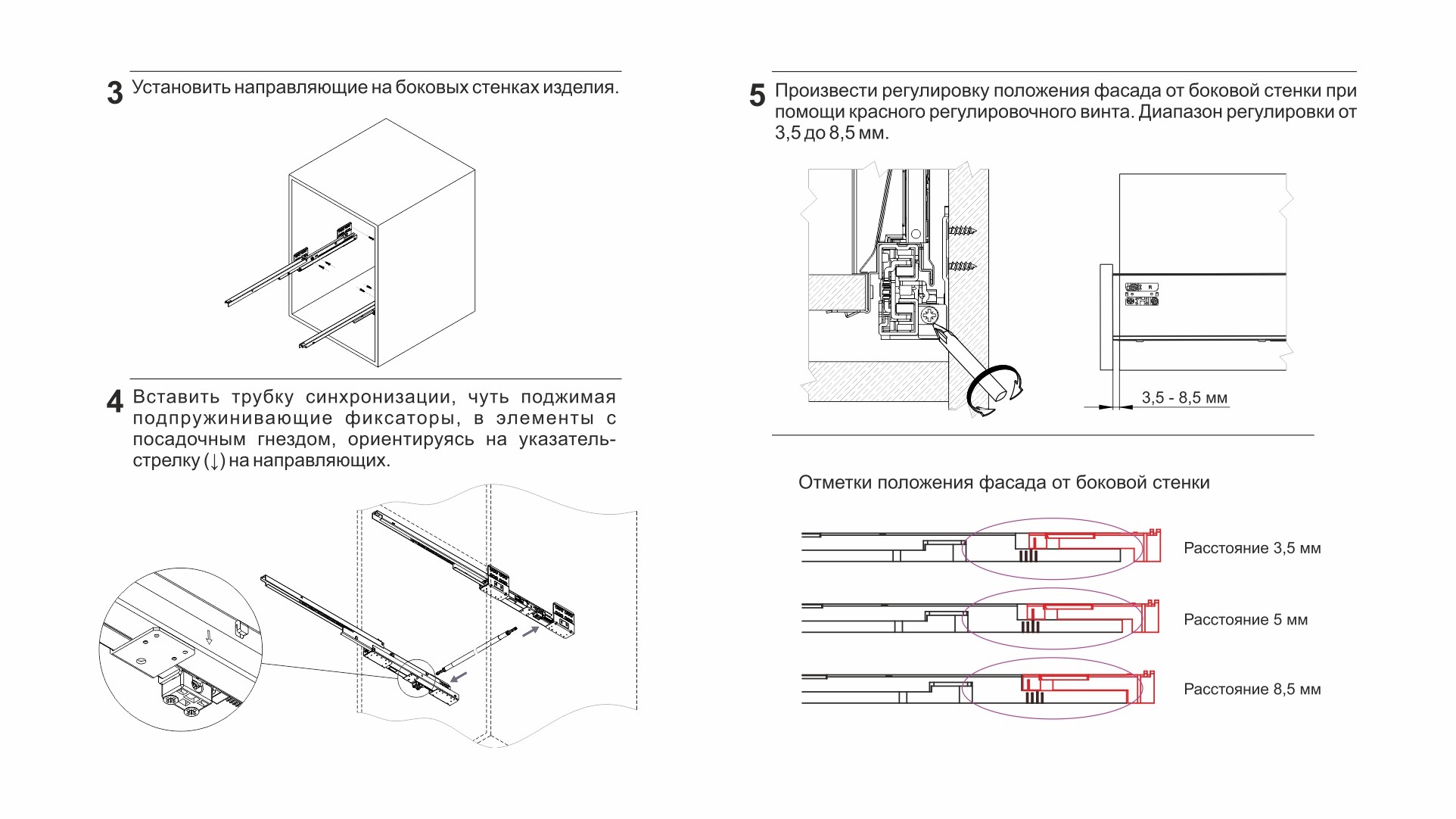 3 Установить направляющие на боковых стенках изделия.

4 Вставить трубку синхронизации, чуть поджимая подпружинивающие фиксаторы, в элементы с посадочным гнездом, ориентируясь на указатель-стрелку (↓) на направляющих.

5 Произвести регулировку положения фасада от боковой стенки при помощи красного регулировочного винта. Диапазон регулировки от 3,5 до 8,5 мм.

3,5 - 8,5 мм

Отметки положения фасада от боковой стенки

Расстояние 3,5 мм

Расстояние 5 мм

Расстояние 8,5 мм