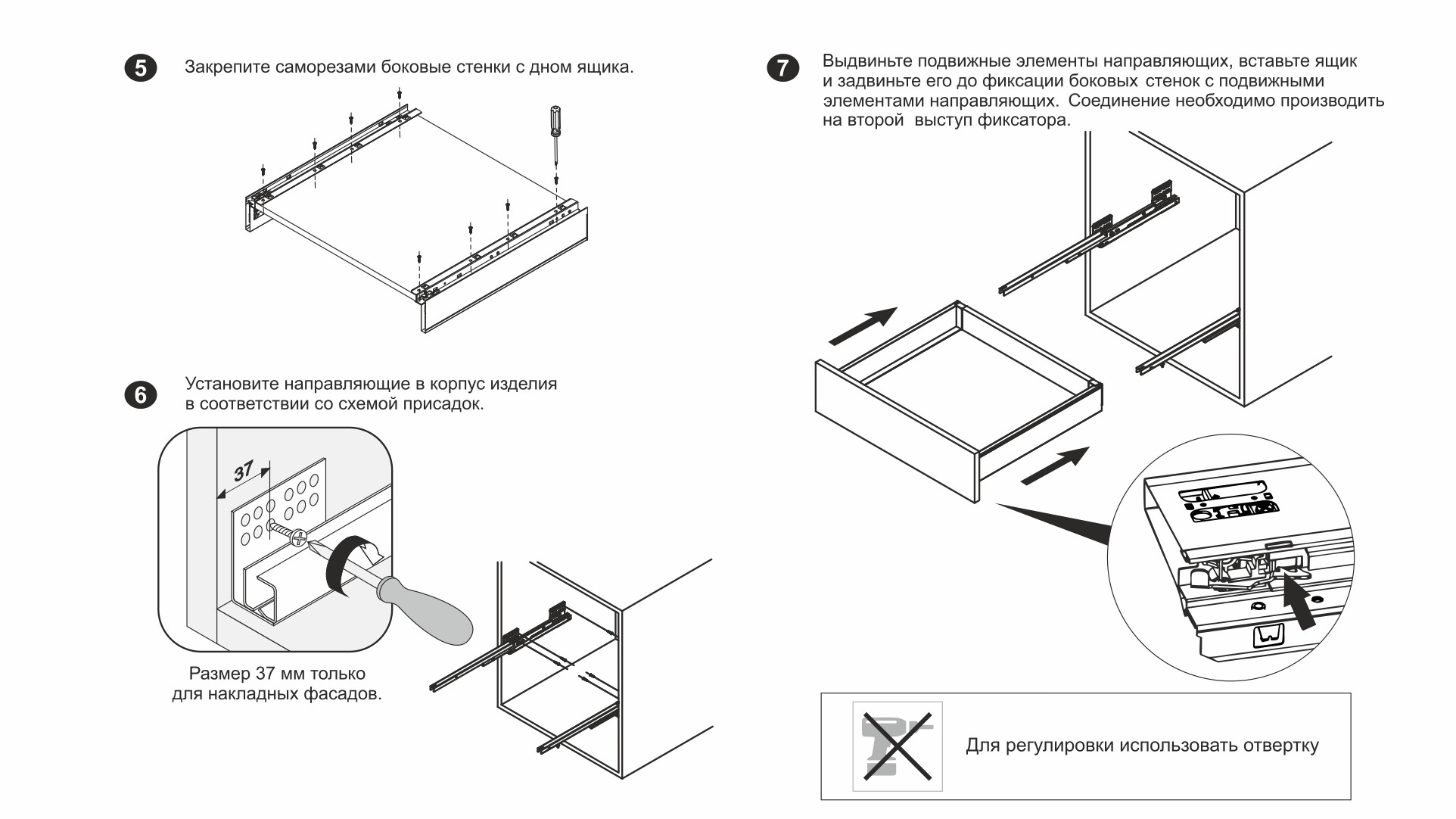 5 Закрепите саморезами боковые стенки с дном ящика.

6 Установите направляющие в корпус изделия в соответствии со схемой присадок.

37

Размер 37 мм только для накладных фасадов.

7 Выдвиньте подвижные элементы направляющих, вставьте ящик и задвиньте его до фиксации боковых стенок с подвижными элементами направляющих. Соединение необходимо производить на второй выступ фиксатора.

Для регулировки использовать отвертку