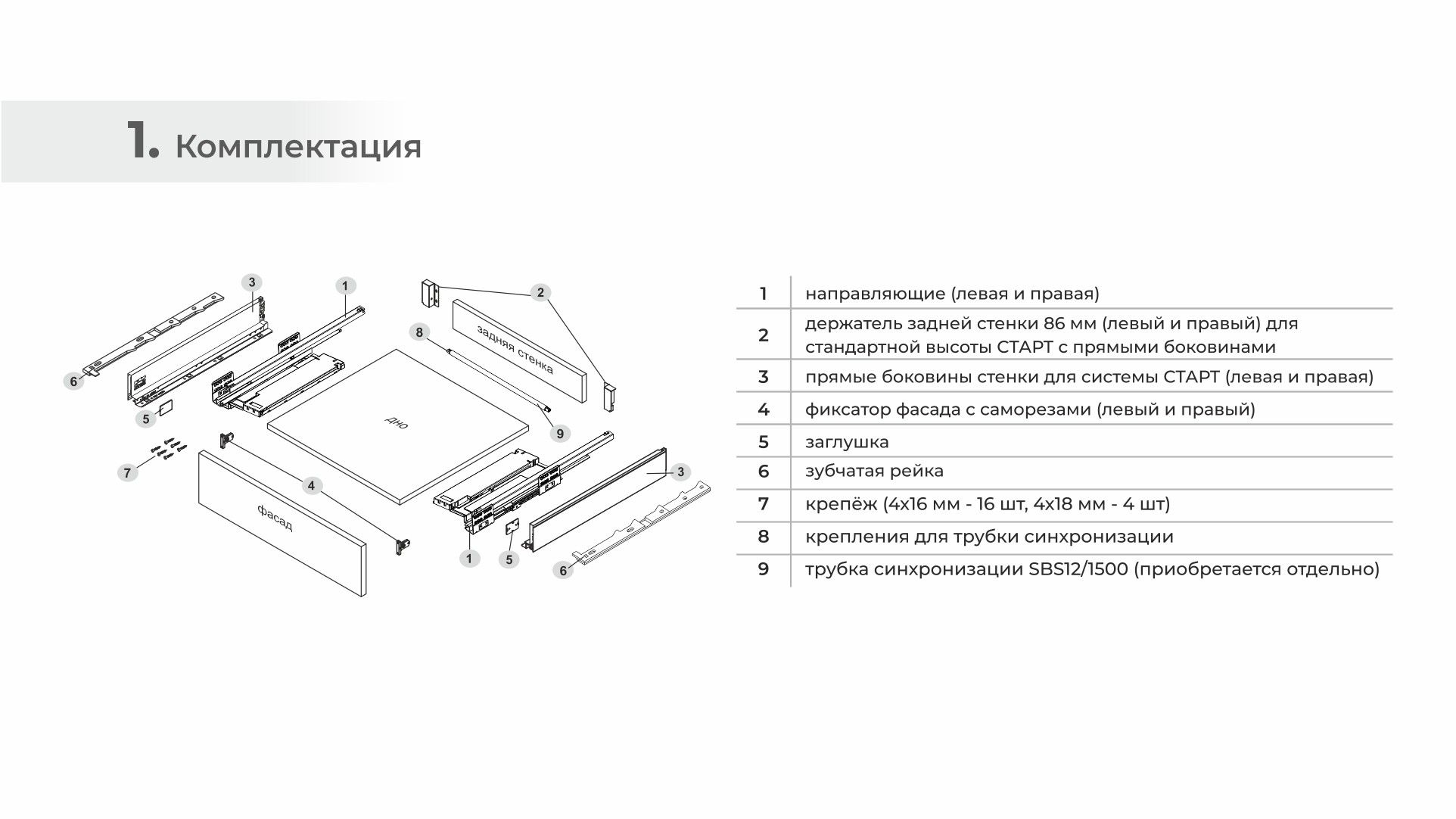 1. Комплектация

3
1
2
8
задняя стенка
6
5
дно
9
7
4
3
фасад
1
5
6

| 1 | направляющие (левая и правая) |
|---|---|
| 2 | держатель задней стенки 86 мм (левый и правый) для стандартной высоты СТАРТ с прямыми боковинами |
| 3 | прямые боковины стенки для системы СТАРТ (левая и правая) |
| 4 | фиксатор фасада с саморезами (левый и правый) |
| 5 | заглушка |
| 6 | зубчатая рейка |
| 7 | крепёж (4х16 мм - 16 шт, 4х18 мм - 4 шт) |
| 8 | крепления для трубки синхронизации |
| 9 | трубка синхронизации SBS12/1500 (приобретается отдельно) |