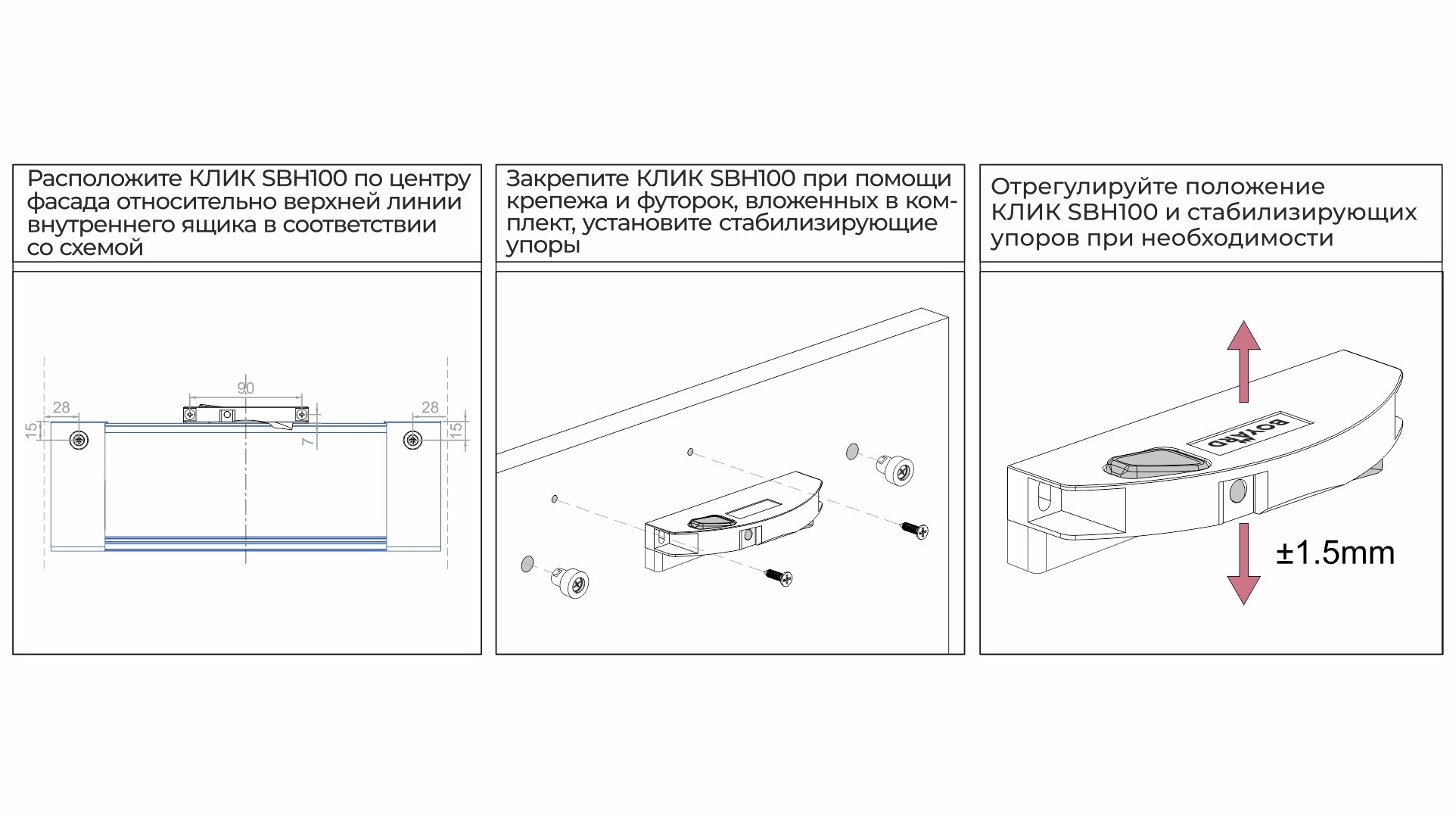 Расположите КЛИК SBH100 по центру фасада относительно верхней линии внутреннего ящика в соответствии со схемой

90
28
28
15
15
7

Закрепите КЛИК SBH100 при помощи крепежа и футорок, вложенных в комплект, установите стабилизирующие упоры

Отрегулируйте положение КЛИК SBH100 и стабилизирующих упоров при необходимости

BOYARD

±1.5mm