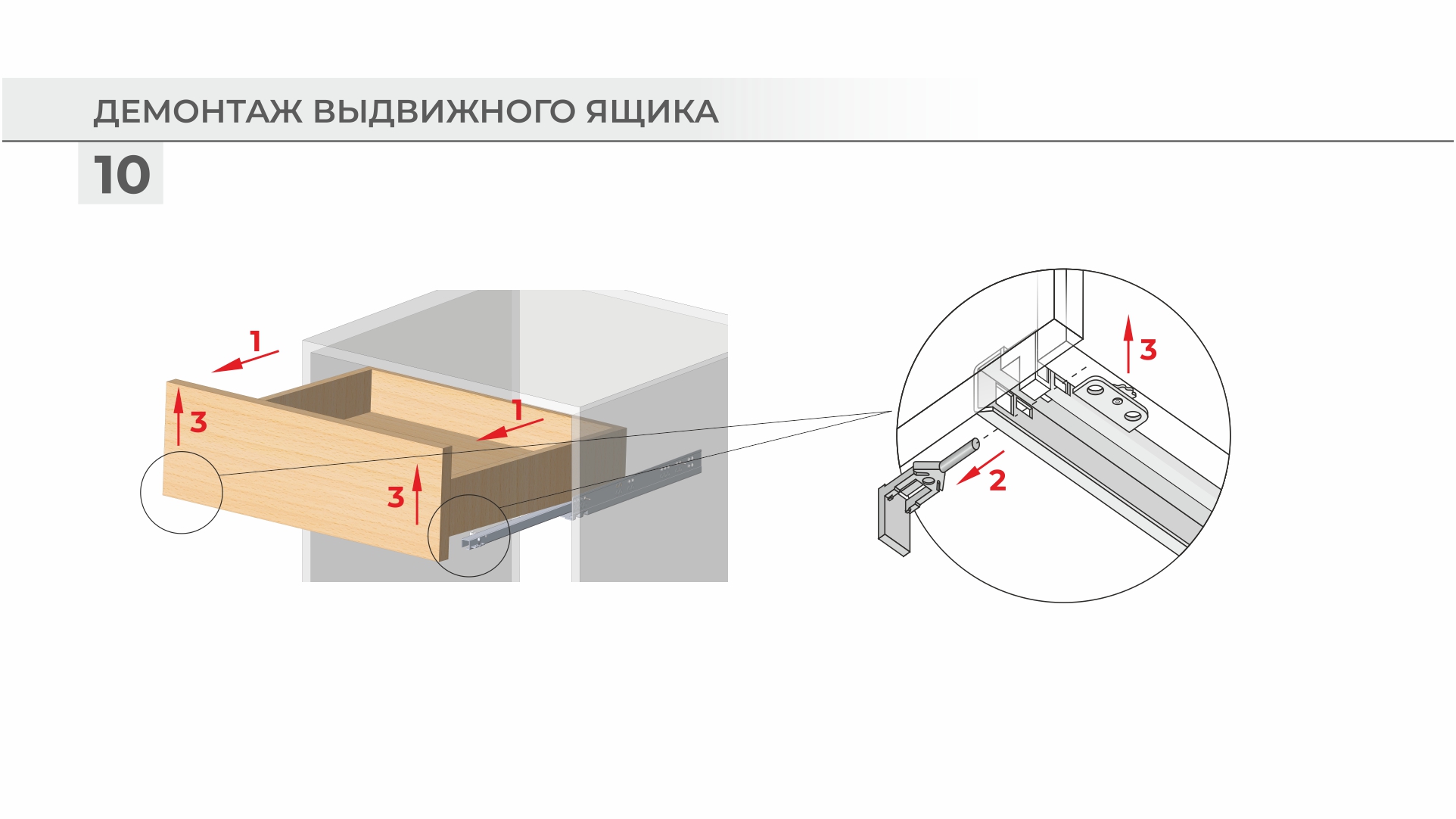 ДЕМОНТАЖ ВЫДВИЖНОГО ЯЩИКА

10

1
3
1
3
3
2