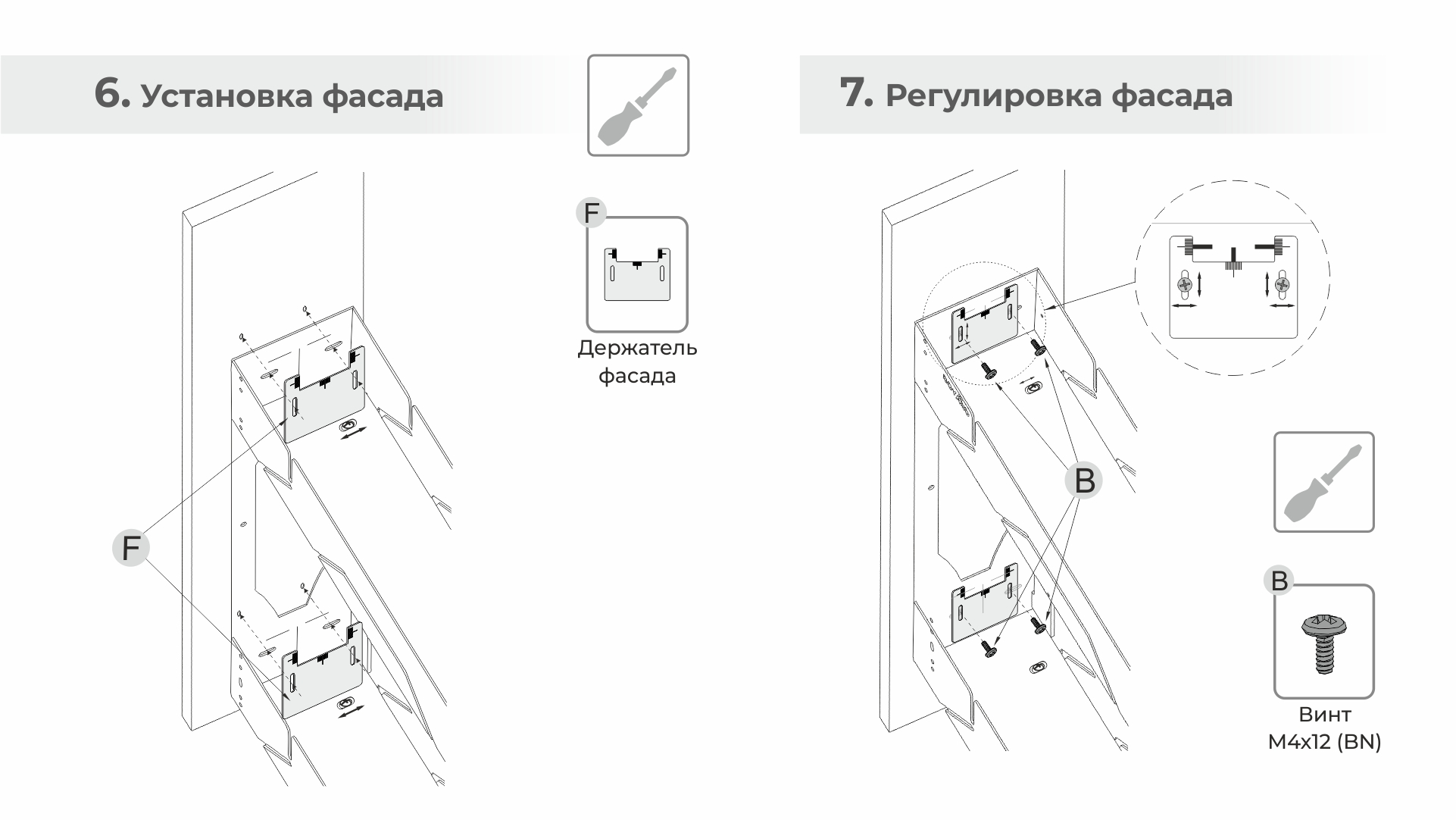 6. Установка фасада

F

Держатель фасада

F

7. Регулировка фасада

B

B

Винт M4x12 (BN)