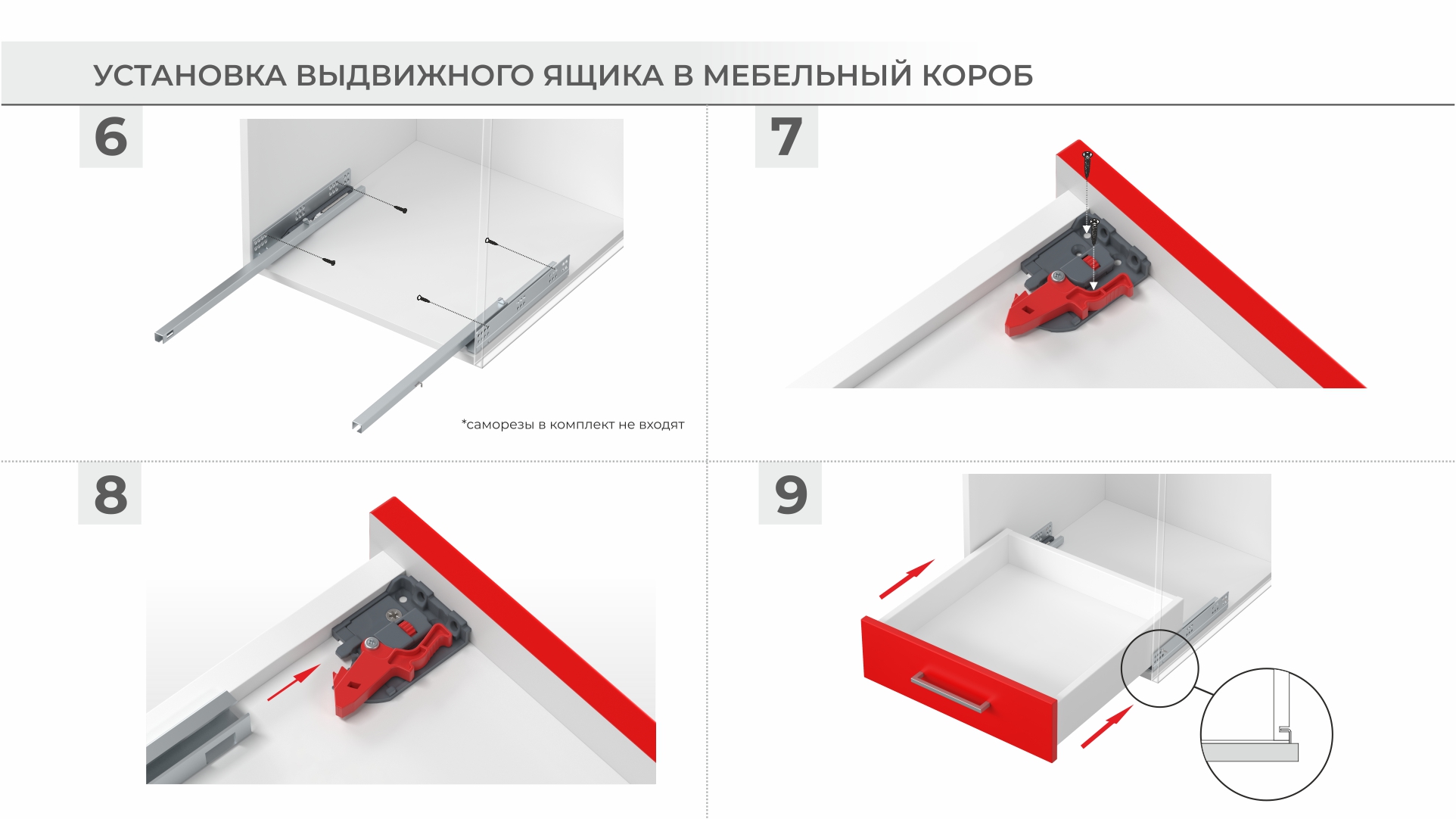 УСТАНОВКА ВЫДВИЖНОГО ЯЩИКА В МЕБЕЛЬНЫЙ КОРОБ

6

*саморезы в комплект не входят

7

8

9