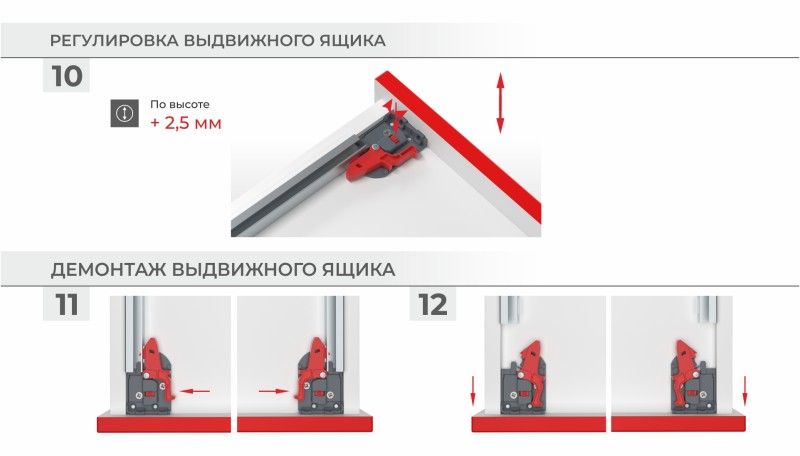 РЕГУЛИРОВКА ВЫДВИЖНОГО ЯЩИКА

10

По высоте
+ 2,5 мм

ДЕМОНТАЖ ВЫДВИЖНОГО ЯЩИКА

11

12