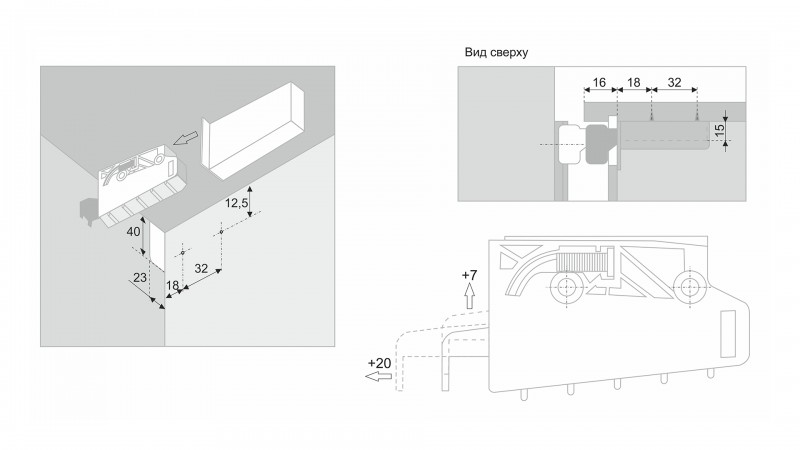 12,5
40
23
18
32

Вид сверху
16
18
32
15

+7
+20