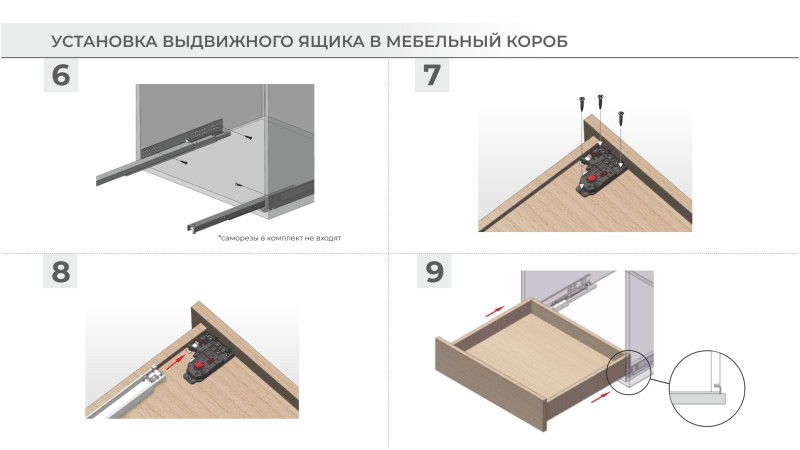 УСТАНОВКА ВЫДВИЖНОГО ЯЩИКА В МЕБЕЛЬНЫЙ КОРОБ

6

*саморезы в комплект не входят

7

8

9