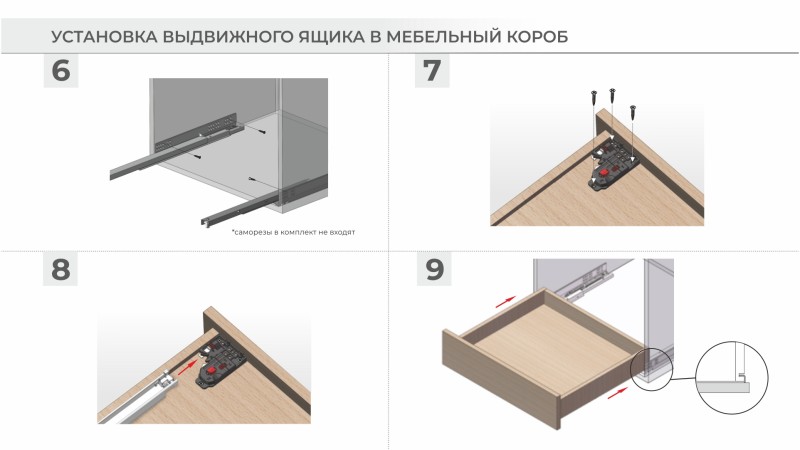 УСТАНОВКА ВЫДВИЖНОГО ЯЩИКА В МЕБЕЛЬНЫЙ КОРОБ

6

*саморезы в комплект не входят

7

8

9