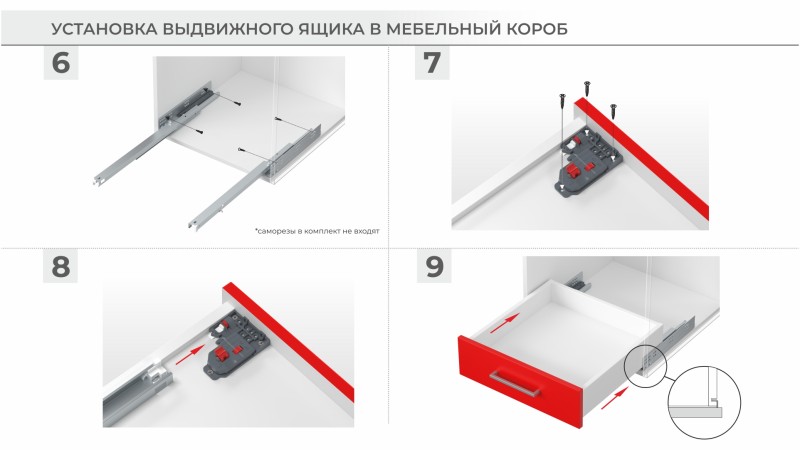 УСТАНОВКА ВЫДВИЖНОГО ЯЩИКА В МЕБЕЛЬНЫЙ КОРОБ

6

*саморезы в комплект не входят

7

8

9