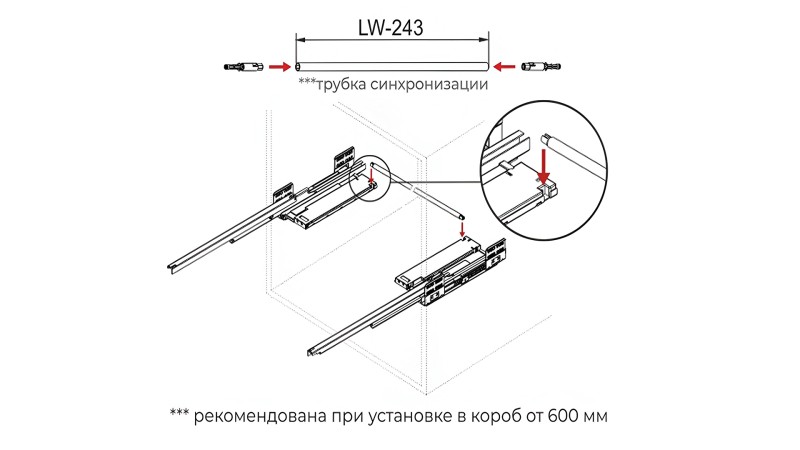 LW-243

***трубка синхронизации

*** рекомендована при установке в короб от 600 мм