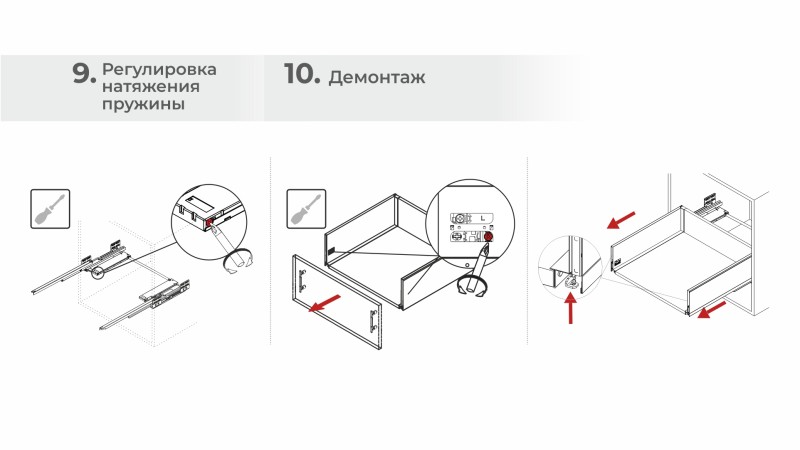 9. Регулировка натяжения пружины

10. Демонтаж

L