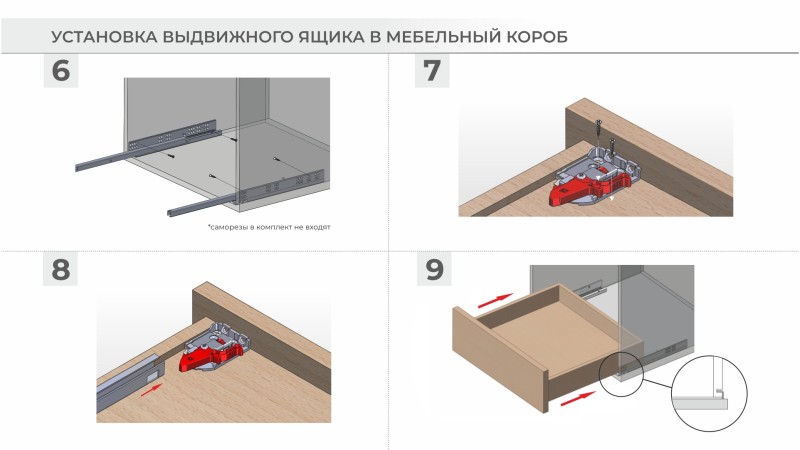 УСТАНОВКА ВЫДВИЖНОГО ЯЩИКА В МЕБЕЛЬНЫЙ КОРОБ

6

*саморезы в комплект не входят

7

8

9