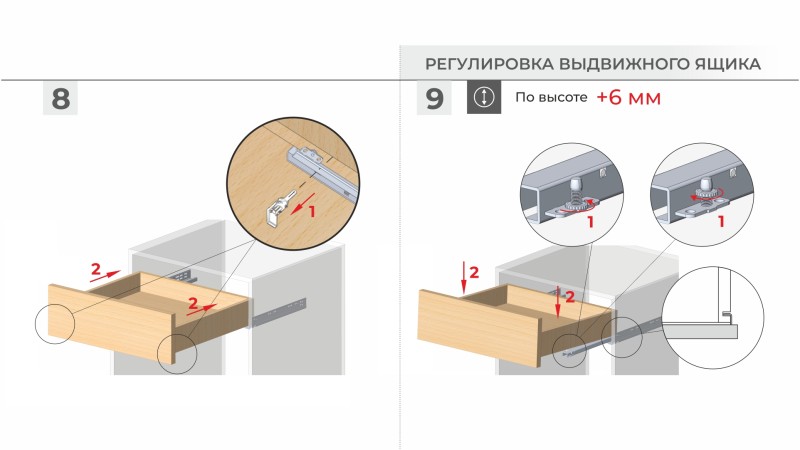 РЕГУЛИРОВКА ВЫДВИЖНОГО ЯЩИКА

8

1

2

2

9

По высоте +6 мм

1

1

2

2