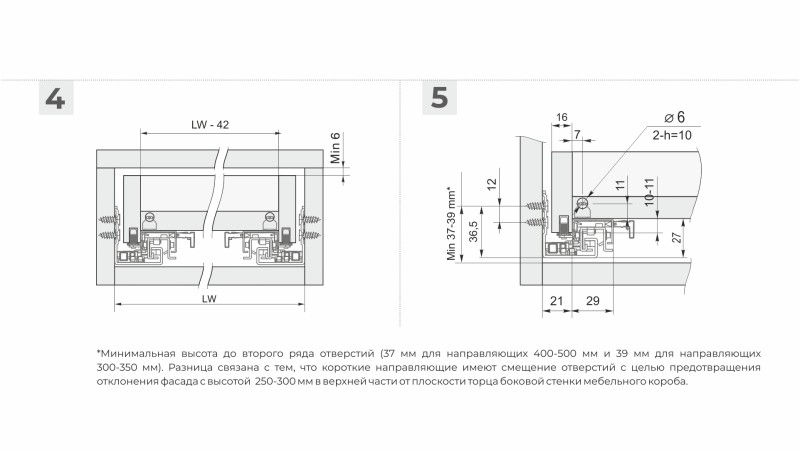 4

LW - 42

Min 6

LW

5

16

7

⌀ 6

2-h=10

12

11

10-11

Min 37-39 mm*

36,5

27

21

29

*Минимальная высота до второго ряда отверстий (37 мм для направляющих 400-500 мм и 39 мм для направляющих 300-350 мм). Разница связана с тем, что короткие направляющие имеют смещение отверстий с целью предотвращения отклонения фасада с высотой 250-300 мм в верхней части от плоскости торца боковой стенки мебельного короба.